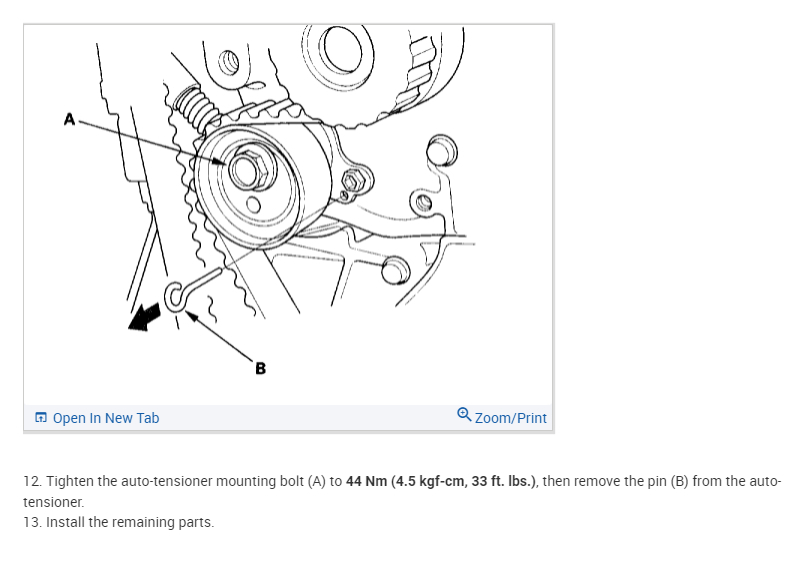 A

B

Open In New Tab

Zoom/Print

12. Tighten the auto-tensioner mounting bolt (A) to 44 Nm (4.5 kgf-cm, 33 ft. lbs.), then remove the pin (B) from the auto-tensioner.
13. Install the remaining parts.