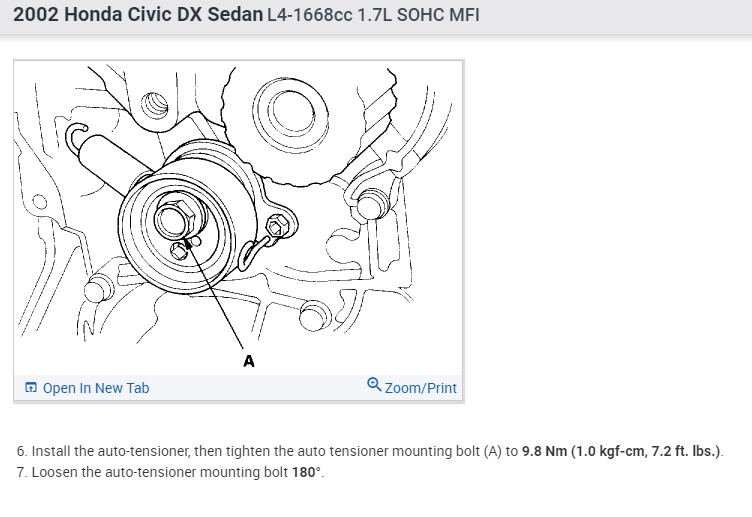 2002 Honda Civic DX Sedan L4-1668cc 1.7L SOHC MFI

A

Open In New Tab

Zoom/Print

6. Install the auto-tensioner, then tighten the auto tensioner mounting bolt (A) to 9.8 Nm (1.0 kgf-cm, 7.2 ft. lbs.).
7. Loosen the auto-tensioner mounting bolt 180°.