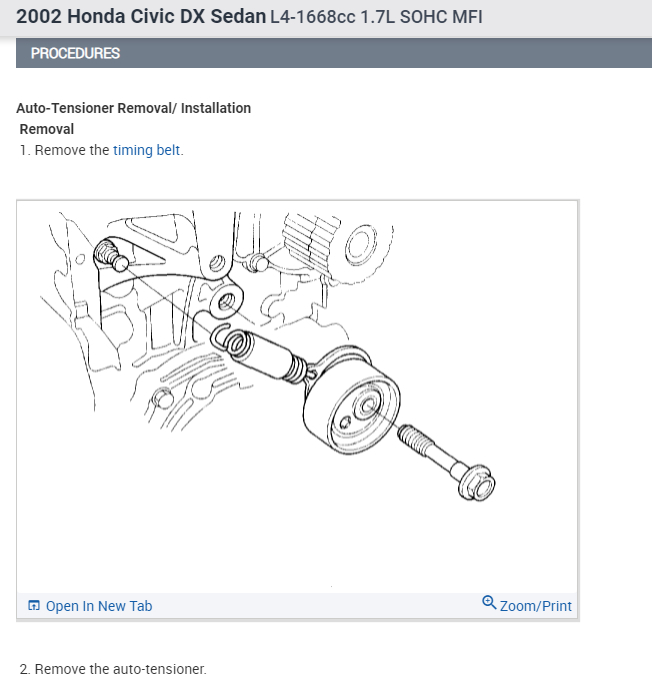 2002 Honda Civic DX Sedan L4-1668cc 1.7L SOHC MFI

PROCEDURES

Auto-Tensioner Removal/ Installation

Removal

1. Remove the timing belt.

Open In New Tab

Zoom/Print

2. Remove the auto-tensioner.