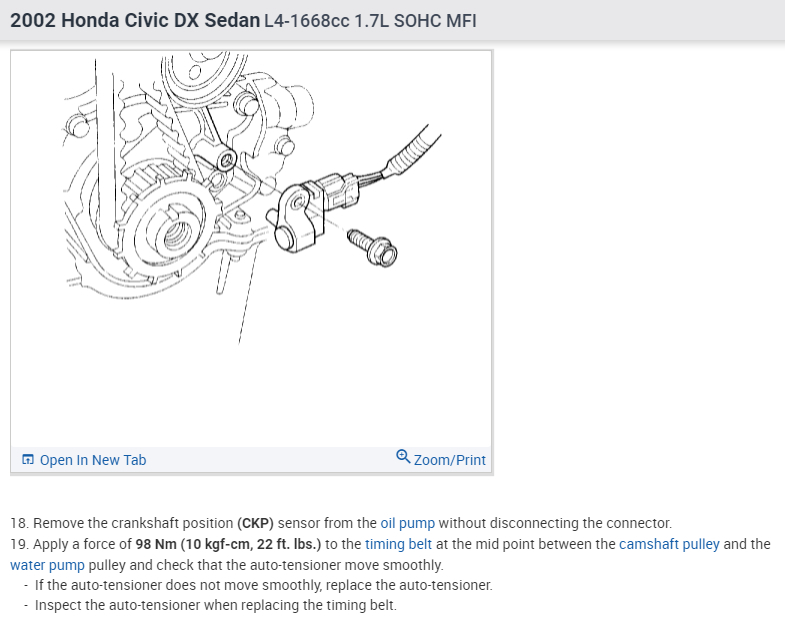 2002 Honda Civic DX Sedan L4-1668cc 1.7L SOHC MFI

Open In New Tab

Zoom/Print

18. Remove the crankshaft position (CKP) sensor from the oil pump without disconnecting the connector.
19. Apply a force of 98 Nm (10 kgf-cm, 22 ft. lbs.) to the timing belt at the mid point between the camshaft pulley and the water pump pulley and check that the auto-tensioner move smoothly.
- If the auto-tensioner does not move smoothly, replace the auto-tensioner.
- Inspect the auto-tensioner when replacing the timing belt.