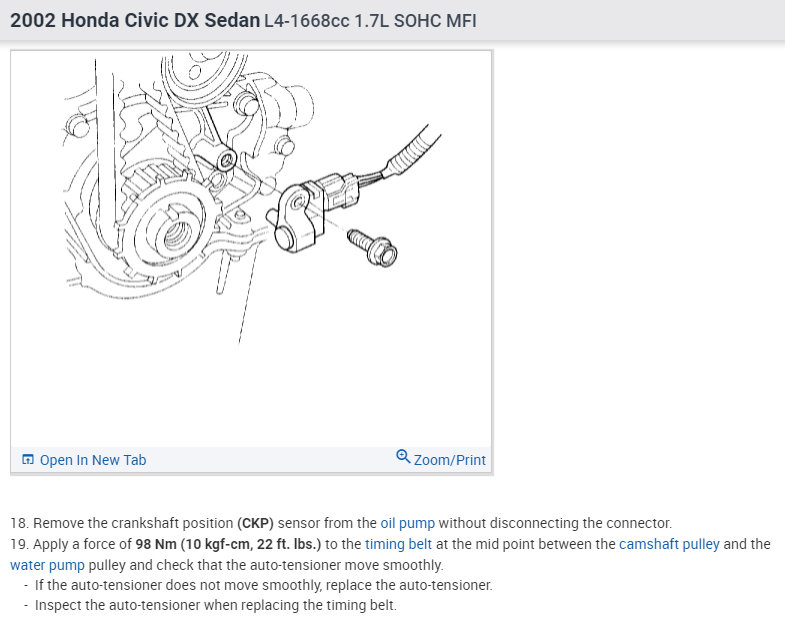 2002 Honda Civic DX Sedan L4-1668cc 1.7L SOHC MFI

Open In New Tab

Zoom/Print

18. Remove the crankshaft position (CKP) sensor from the oil pump without disconnecting the connector.
19. Apply a force of 98 Nm (10 kgf-cm, 22 ft. lbs.) to the timing belt at the mid point between the camshaft pulley and the water pump pulley and check that the auto-tensioner move smoothly.
- If the auto-tensioner does not move smoothly, replace the auto-tensioner.
- Inspect the auto-tensioner when replacing the timing belt.