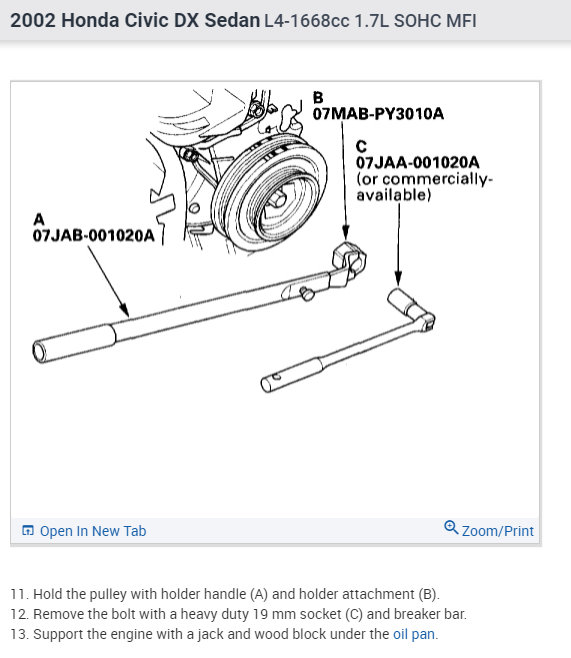 2002 Honda Civic DX Sedan L4-1668cc 1.7L SOHC MFI

B
07MAB-PY3010A

C
07JAA-001020A
(or commercially-available)

A
07JAB-001020A

Open In New Tab

Zoom/Print

11. Hold the pulley with holder handle (A) and holder attachment (B).
12. Remove the bolt with a heavy duty 19 mm socket (C) and breaker bar.
13. Support the engine with a jack and wood block under the oil pan.