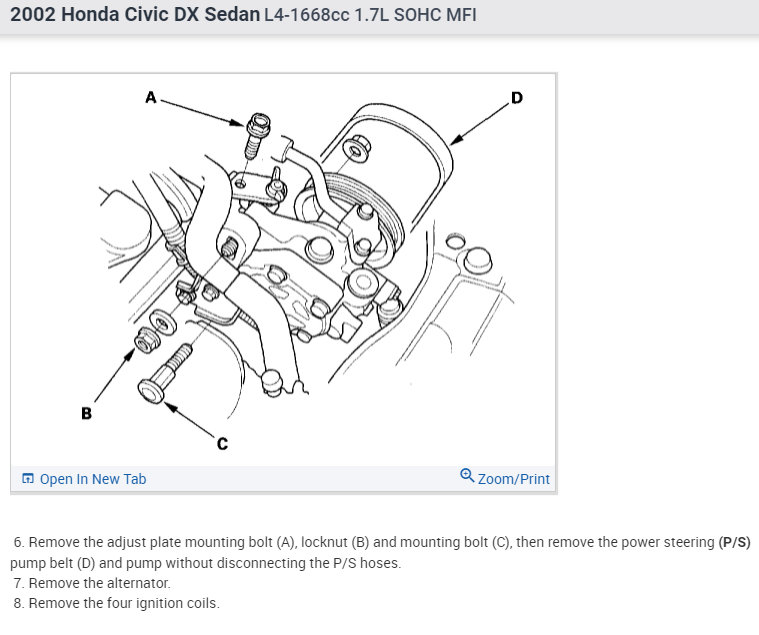 2002 Honda Civic DX Sedan L4-1668cc 1.7L SOHC MFI

A

D

B

C

Open In New Tab

Zoom/Print

6. Remove the adjust plate mounting bolt (A), locknut (B) and mounting bolt (C), then remove the power steering (P/S) pump belt (D) and pump without disconnecting the P/S hoses.
7. Remove the alternator.
8. Remove the four ignition coils.