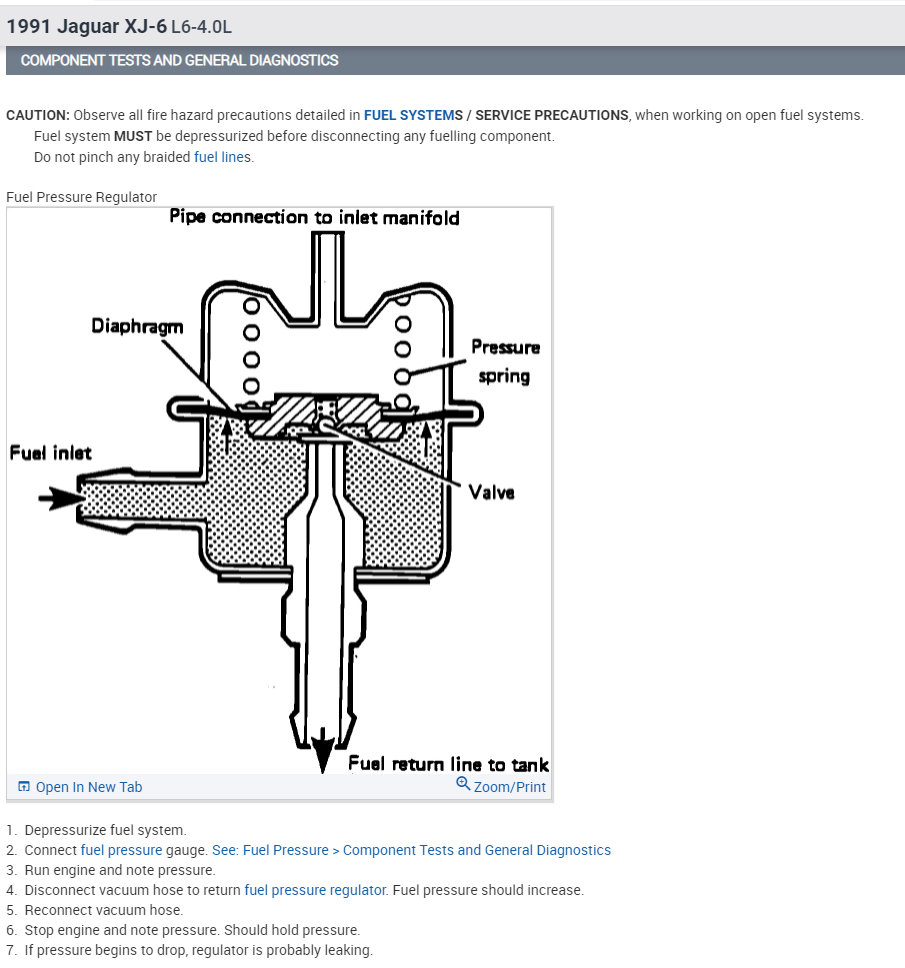 1991 Jaguar XJ-6 L6-4.0L

COMPONENT TESTS AND GENERAL DIAGNOSTICS

CAUTION: Observe all fire hazard precautions detailed in FUEL SYSTEMS / SERVICE PRECAUTIONS, when working on open fuel systems.
Fuel system MUST be depressurized before disconnecting any fuelling component.
Do not pinch any braided fuel lines.

Fuel Pressure Regulator

Pipe connection to inlet manifold
Diaphragm
Pressure spring
Fuel inlet
Valve
Fuel return line to tank

Open In New Tab
Zoom/Print

1. Depressurize fuel system.
2. Connect fuel pressure gauge. See: Fuel Pressure > Component Tests and General Diagnostics
3. Run engine and note pressure.
4. Disconnect vacuum hose to return fuel pressure regulator. Fuel pressure should increase.
5. Reconnect vacuum hose.
6. Stop engine and note pressure. Should hold pressure.
7. If pressure begins to drop, regulator is probably leaking.