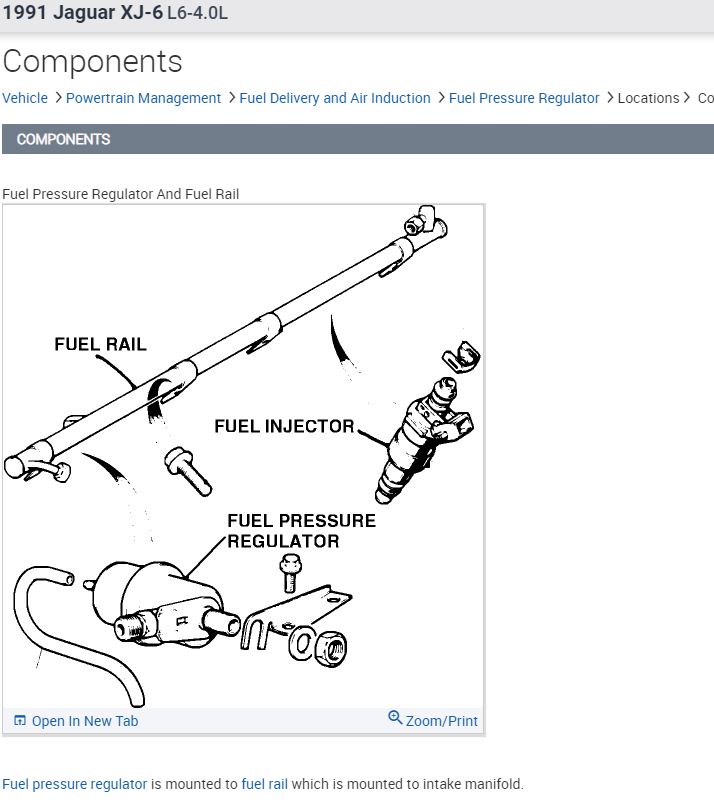 1991 Jaguar XJ-6 L6-4.0L

Components

Vehicle > Powertrain Management > Fuel Delivery and Air Induction > Fuel Pressure Regulator > Locations > Co

COMPONENTS

Fuel Pressure Regulator And Fuel Rail

FUEL RAIL

FUEL INJECTOR

FUEL PRESSURE REGULATOR

Open In New Tab

Zoom/Print

Fuel pressure regulator is mounted to fuel rail which is mounted to intake manifold.