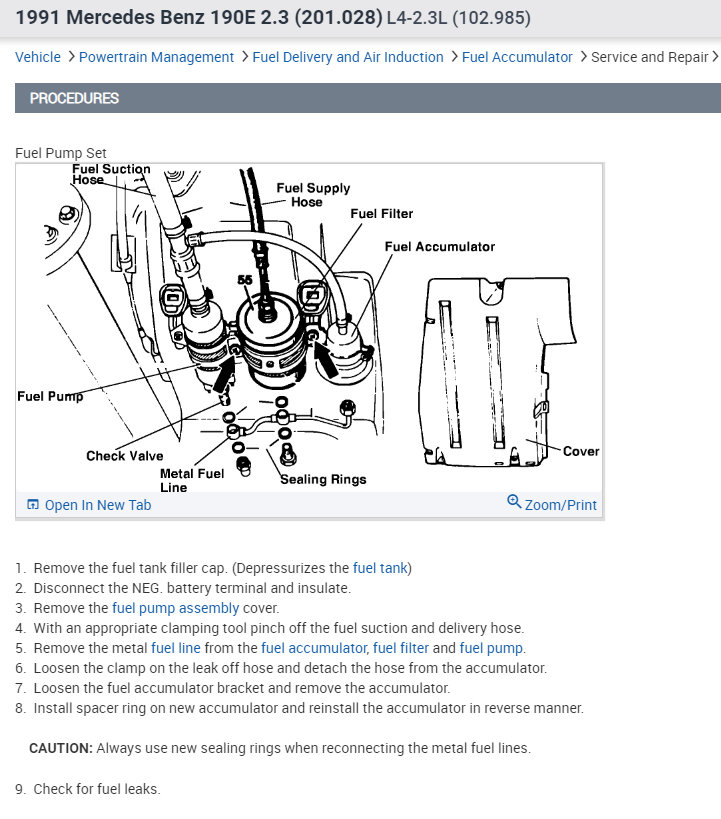 1991 Mercedes Benz 190E 2.3 (201.028) L4-2.3L (102.985)

Vehicle > Powertrain Management > Fuel Delivery and Air Induction > Fuel Accumulator > Service and Repair >

PROCEDURES

Fuel Pump Set

Fuel Suction Hose
Fuel Supply Hose
Fuel Filter
Fuel Accumulator
55
Fuel Pump
Check Valve
Metal Fuel Line
Sealing Rings
Cover

Open In New Tab
Zoom/Print

1. Remove the fuel tank filler cap. (Depressurizes the fuel tank)
2. Disconnect the NEG. battery terminal and insulate.
3. Remove the fuel pump assembly cover.
4. With an appropriate clamping tool pinch off the fuel suction and delivery hose.
5. Remove the metal fuel line from the fuel accumulator, fuel filter and fuel pump.
6. Loosen the clamp on the leak off hose and detach the hose from the accumulator.
7. Loosen the fuel accumulator bracket and remove the accumulator.
8. Install spacer ring on new accumulator and reinstall the accumulator in reverse manner.

CAUTION: Always use new sealing rings when reconnecting the metal fuel lines.

9. Check for fuel leaks.