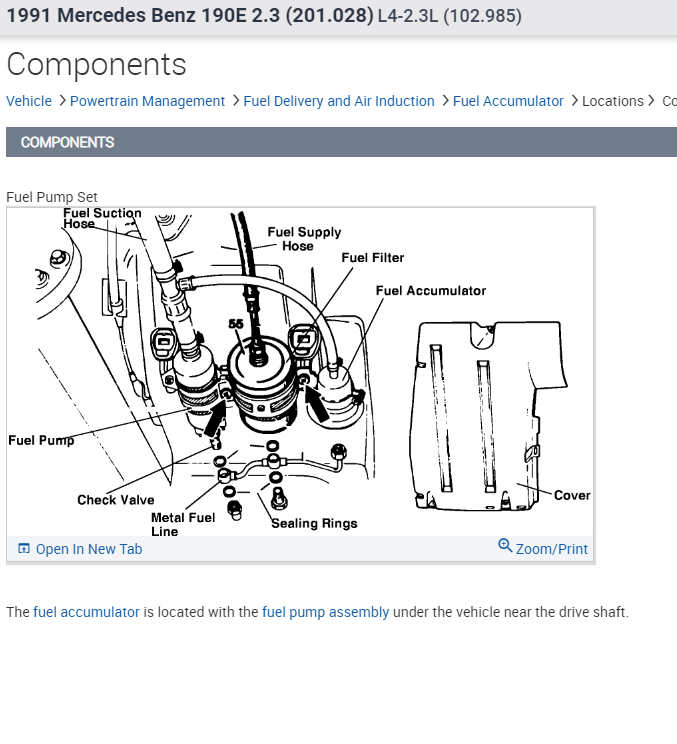 1991 Mercedes Benz 190E 2.3 (201.028) L4-2.3L (102.985)

Components

Vehicle > Powertrain Management > Fuel Delivery and Air Induction > Fuel Accumulator > Locations > Co

COMPONENTS

Fuel Pump Set

Fuel Suction Hose
Fuel Supply Hose
Fuel Filter
Fuel Accumulator
55
Fuel Pump
Check Valve
Metal Fuel Line
Sealing Rings
Cover

Open In New Tab
Zoom/Print

The fuel accumulator is located with the fuel pump assembly under the vehicle near the drive shaft.