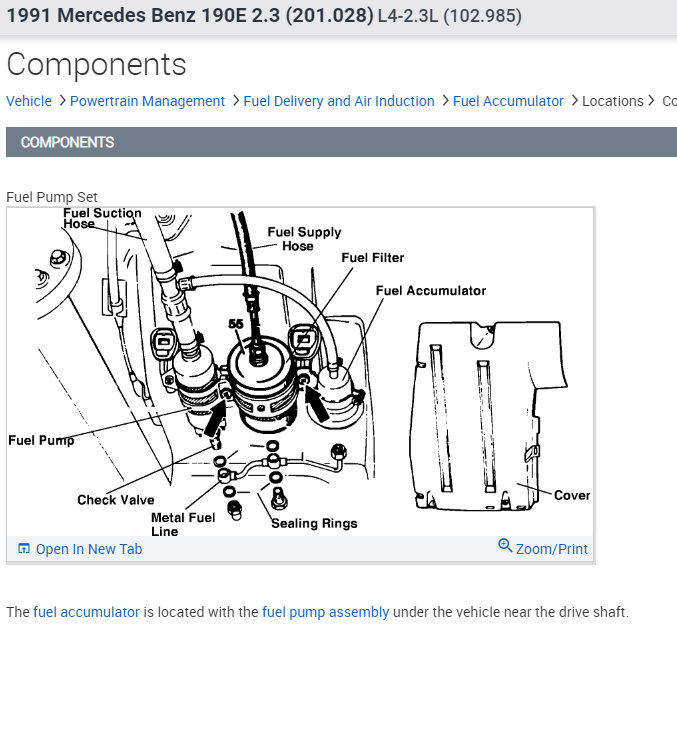 1991 Mercedes Benz 190E 2.3 (201.028) L4-2.3L (102.985)

Components

Vehicle > Powertrain Management > Fuel Delivery and Air Induction > Fuel Accumulator > Locations > Co

COMPONENTS

Fuel Pump Set

Fuel Suction Hose
Fuel Supply Hose
Fuel Filter
Fuel Accumulator
55
Fuel Pump
Check Valve
Metal Fuel Line
Sealing Rings
Cover

Open In New Tab
Zoom/Print

The fuel accumulator is located with the fuel pump assembly under the vehicle near the drive shaft.