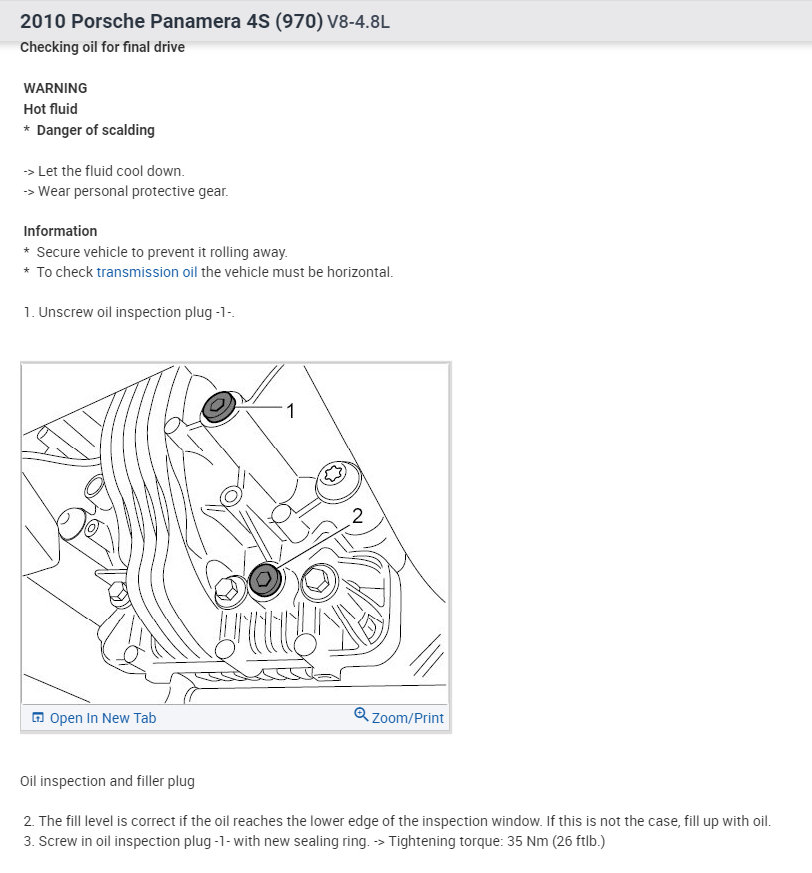 2010 Porsche Panamera 4S (970) V8-4.8L
Checking oil for final drive

WARNING
Hot fluid
* Danger of scalding

-> Let the fluid cool down.
-> Wear personal protective gear.

Information
* Secure vehicle to prevent it rolling away.
* To check transmission oil the vehicle must be horizontal.

1. Unscrew oil inspection plug -1-.

1
2

Open In New Tab
Zoom/Print

Oil inspection and filler plug

2. The fill level is correct if the oil reaches the lower edge of the inspection window. If this is not the case, fill up with oil.
3. Screw in oil inspection plug -1- with new sealing ring. -> Tightening torque: 35 Nm (26 ftlb.)