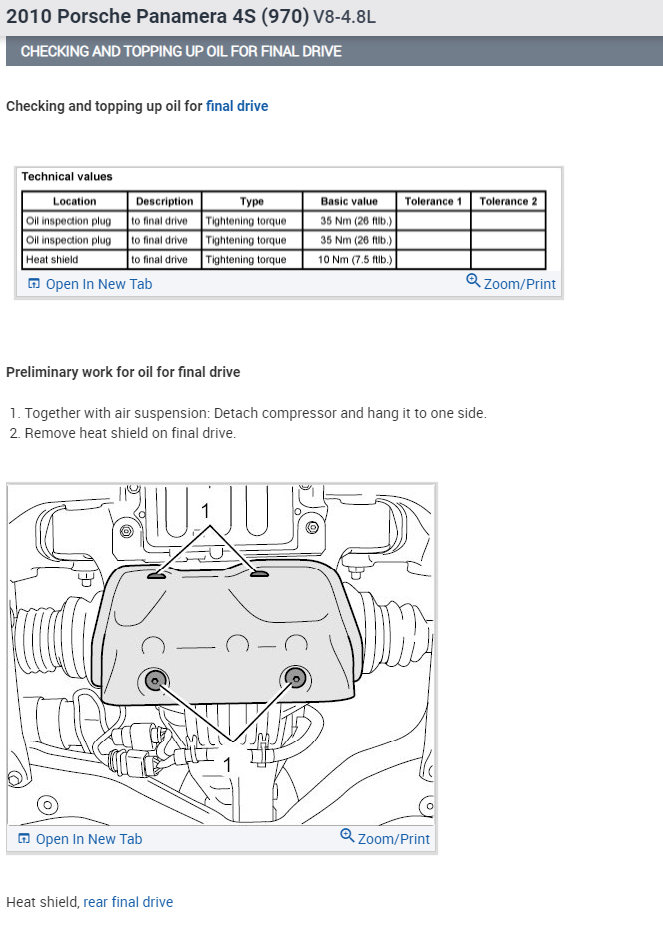 2010 Porsche Panamera 4S (970) V8-4.8L

CHECKING AND TOPPING UP OIL FOR FINAL DRIVE

Checking and topping up oil for final drive

Technical values

| Location | Description | Type | Basic value | Tolerance 1 | Tolerance 2 |
|---|---|---|---|---|---|
| Oil inspection plug | to final drive | Tightening torque | 35 Nm (26 ftlb.) | | |
| Oil inspection plug | to final drive | Tightening torque | 35 Nm (26 ftlb.) | | |
| Heat shield | to final drive | Tightening torque | 10 Nm (7.5 ftlb.) | | |

Open In New Tab
Zoom/Print

Preliminary work for oil for final drive

1. Together with air suspension: Detach compressor and hang it to one side.
2. Remove heat shield on final drive.

1
1

Open In New Tab
Zoom/Print

Heat shield, rear final drive