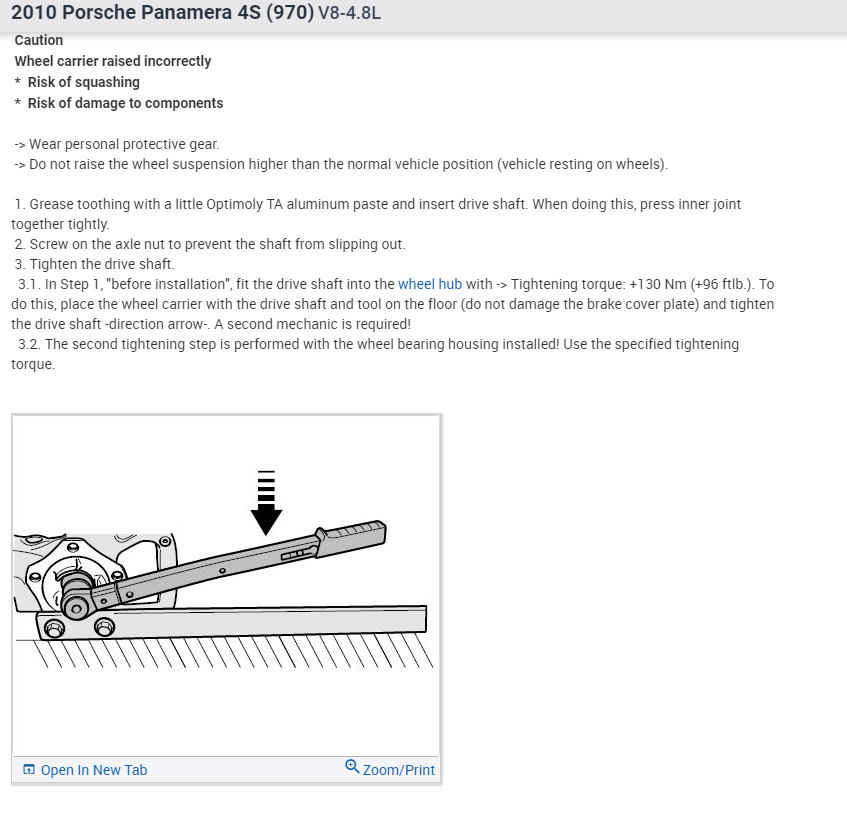 2010 Porsche Panamera 4S (970) V8-4.8L

Caution
Wheel carrier raised incorrectly
* Risk of squashing
* Risk of damage to components

-> Wear personal protective gear.
-> Do not raise the wheel suspension higher than the normal vehicle position (vehicle resting on wheels).

1. Grease toothing with a little Optimoly TA aluminum paste and insert drive shaft. When doing this, press inner joint together tightly.
2. Screw on the axle nut to prevent the shaft from slipping out.
3. Tighten the drive shaft.
3.1. In Step 1, "before installation", fit the drive shaft into the wheel hub with -> Tightening torque: +130 Nm (+96 ftlb.). To do this, place the wheel carrier with the drive shaft and tool on the floor (do not damage the brake cover plate) and tighten the drive shaft -direction arrow-. A second mechanic is required!
3.2. The second tightening step is performed with the wheel bearing housing installed! Use the specified tightening torque.

Open In New Tab
Zoom/Print