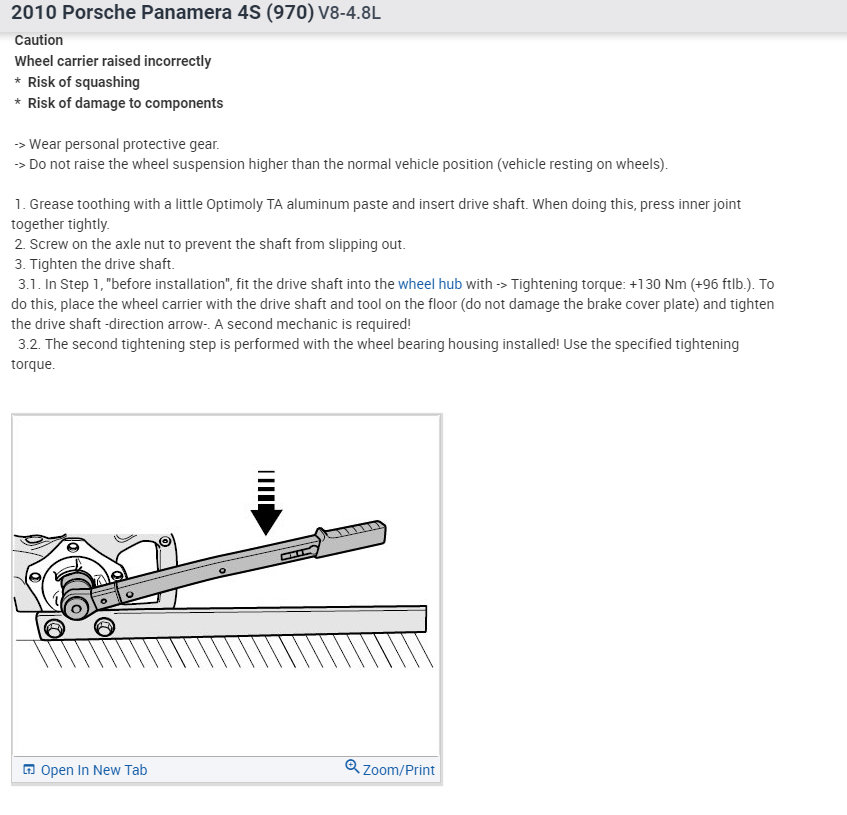 2010 Porsche Panamera 4S (970) V8-4.8L

Caution
Wheel carrier raised incorrectly
* Risk of squashing
* Risk of damage to components

-> Wear personal protective gear.
-> Do not raise the wheel suspension higher than the normal vehicle position (vehicle resting on wheels).

1. Grease toothing with a little Optimoly TA aluminum paste and insert drive shaft. When doing this, press inner joint together tightly.
2. Screw on the axle nut to prevent the shaft from slipping out.
3. Tighten the drive shaft.
3.1. In Step 1, "before installation", fit the drive shaft into the wheel hub with -> Tightening torque: +130 Nm (+96 ftlb.). To do this, place the wheel carrier with the drive shaft and tool on the floor (do not damage the brake cover plate) and tighten the drive shaft -direction arrow-. A second mechanic is required!
3.2. The second tightening step is performed with the wheel bearing housing installed! Use the specified tightening torque.

Open In New Tab
Zoom/Print