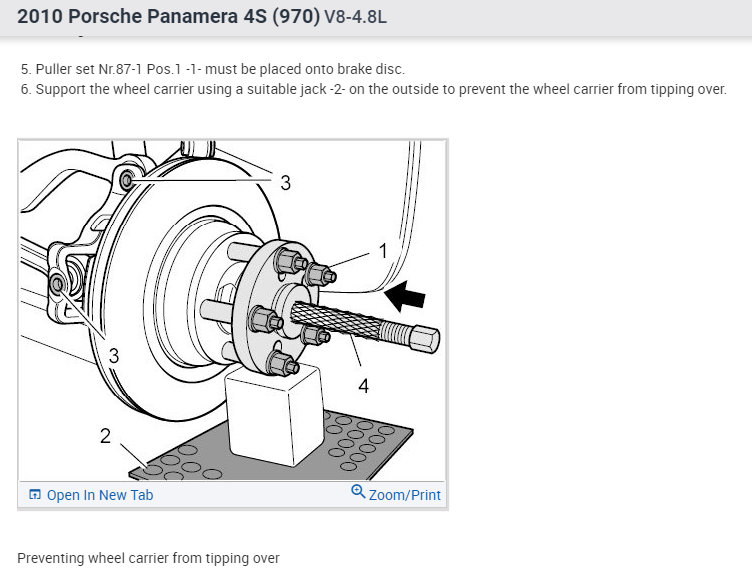 2010 Porsche Panamera 4S (970) V8-4.8L

5. Puller set Nr.87-1 Pos.1 -1- must be placed onto brake disc.
6. Support the wheel carrier using a suitable jack -2- on the outside to prevent the wheel carrier from tipping over.

3
1
3
4
2

Open In New Tab
Zoom/Print

Preventing wheel carrier from tipping over