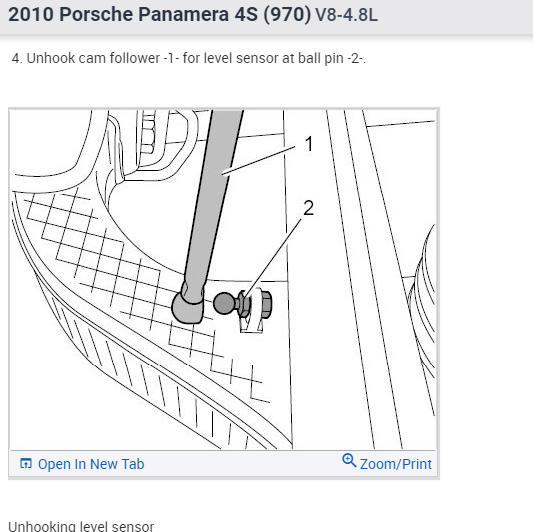 2010 Porsche Panamera 4S (970) V8-4.8L

4. Unhook cam follower -1- for level sensor at ball pin -2-.

1

2

Open In New Tab

Zoom/Print

Unhooking level sensor