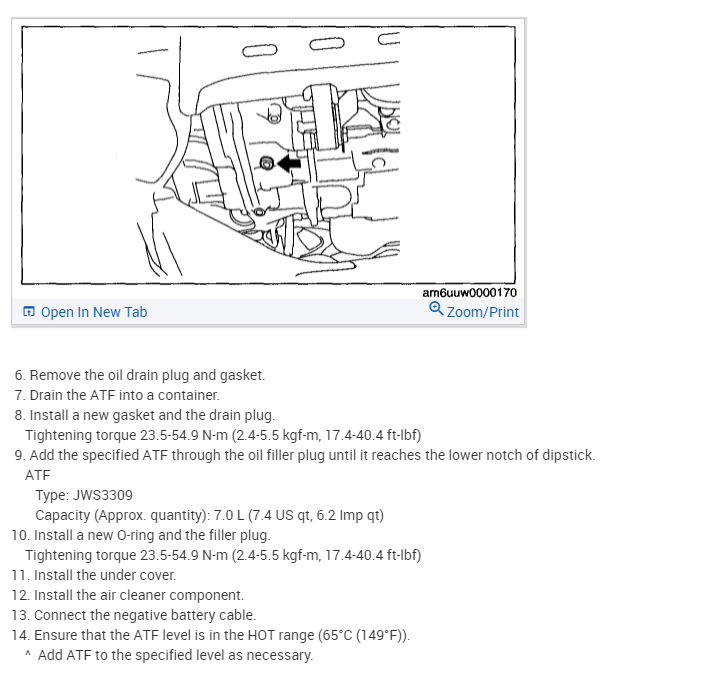 am6uuw0000170

Open In New Tab

Zoom/Print

6. Remove the oil drain plug and gasket.
7. Drain the ATF into a container.
8. Install a new gasket and the drain plug.
Tightening torque 23.5-54.9 N-m (2.4-5.5 kgf-m, 17.4-40.4 ft-lbf)
9. Add the specified ATF through the oil filler plug until it reaches the lower notch of dipstick.
ATF
Type: JWS3309
Capacity (Approx. quantity): 7.0 L (7.4 US qt, 6.2 Imp qt)
10. Install a new O-ring and the filler plug.
Tightening torque 23.5-54.9 N-m (2.4-5.5 kgf-m, 17.4-40.4 ft-lbf)
11. Install the under cover.
12. Install the air cleaner component.
13. Connect the negative battery cable.
14. Ensure that the ATF level is in the HOT range (65°C (149°F)).
^ Add ATF to the specified level as necessary.