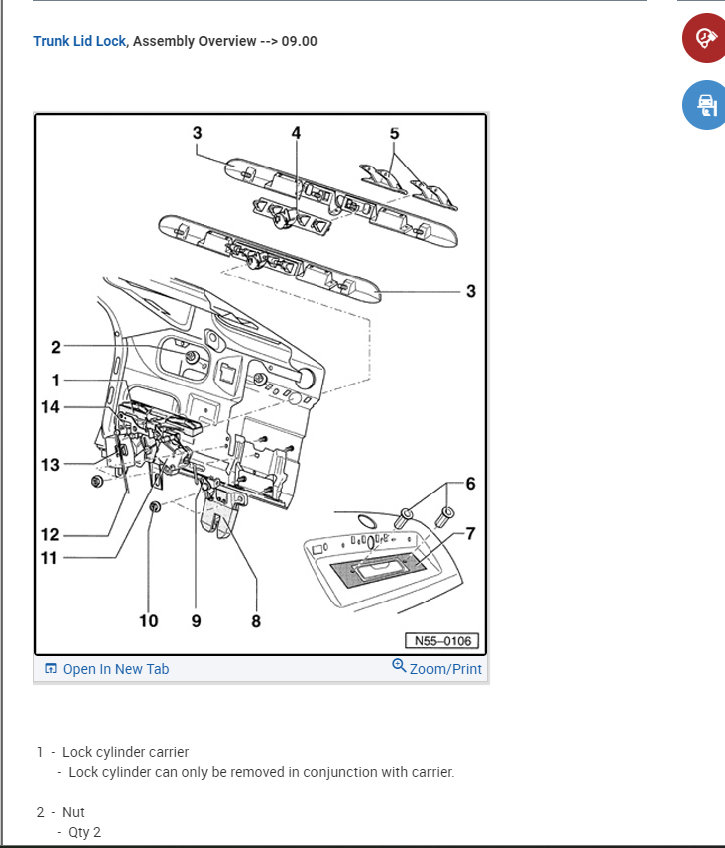 Trunk Lid Lock, Assembly Overview --> 09.00

3
4
5
3
2
1
14
13
12
11
10
9
8
6
7
N55–0106

Open In New Tab
Zoom/Print

1 - Lock cylinder carrier
- Lock cylinder can only be removed in conjunction with carrier.

2 - Nut
- Qty 2