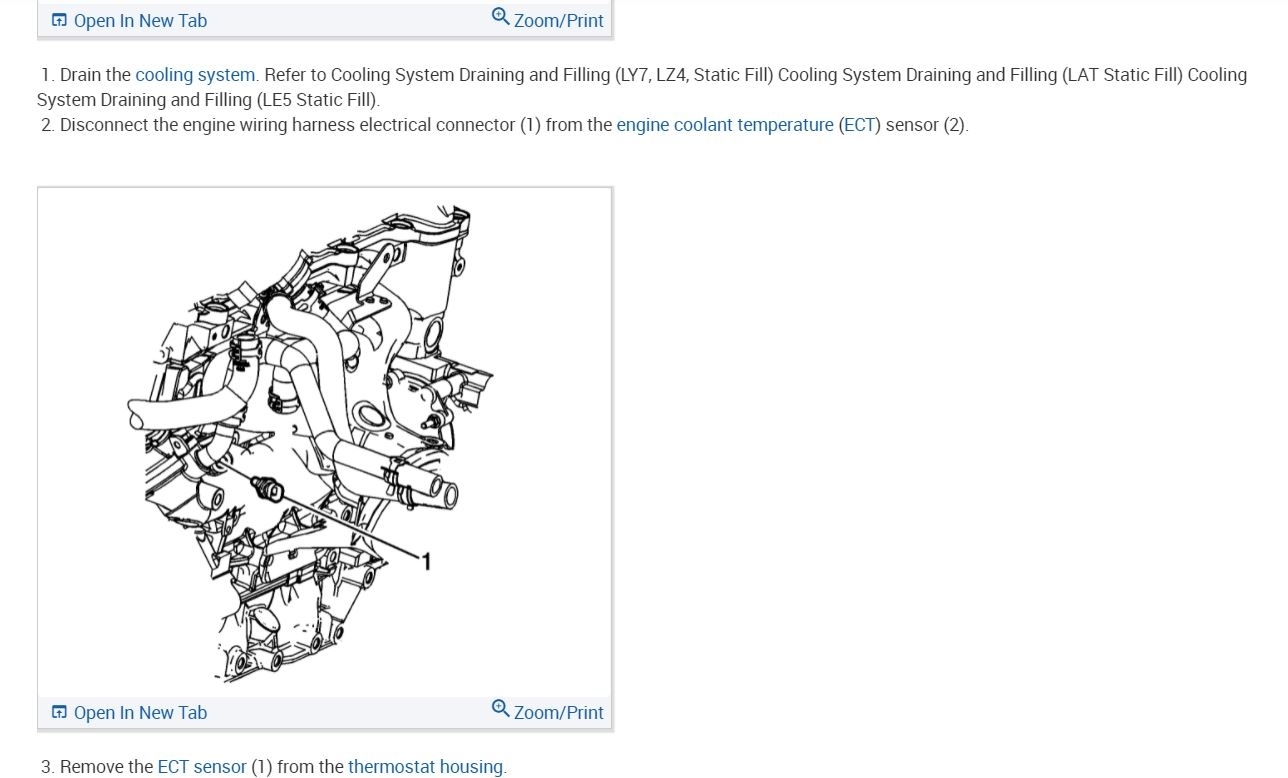 Open In New Tab
Zoom/Print

1. Drain the cooling system. Refer to Cooling System Draining and Filling (LY7, LZ4, Static Fill) Cooling System Draining and Filling (LAT Static Fill) Cooling System Draining and Filling (LE5 Static Fill).
2. Disconnect the engine wiring harness electrical connector (1) from the engine coolant temperature (ECT) sensor (2).

1

Open In New Tab
Zoom/Print

3. Remove the ECT sensor (1) from the thermostat housing.