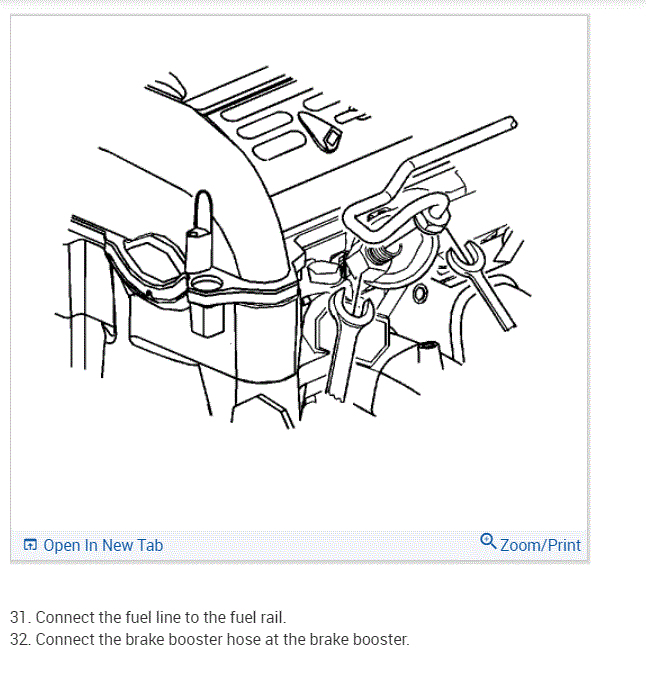 Open In New Tab

Zoom/Print

31. Connect the fuel line to the fuel rail.
32. Connect the brake booster hose at the brake booster.