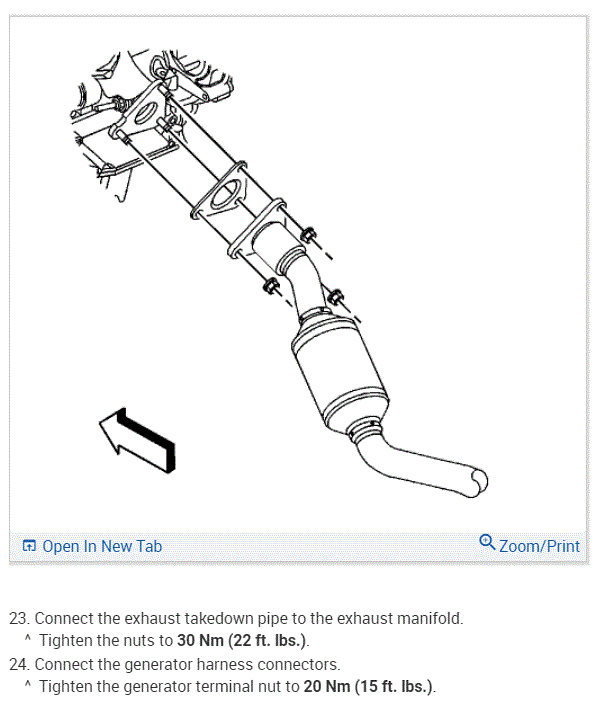 Open In New Tab

Zoom/Print

23. Connect the exhaust takedown pipe to the exhaust manifold.
^ Tighten the nuts to 30 Nm (22 ft. lbs.).
24. Connect the generator harness connectors.
^ Tighten the generator terminal nut to 20 Nm (15 ft. lbs.).