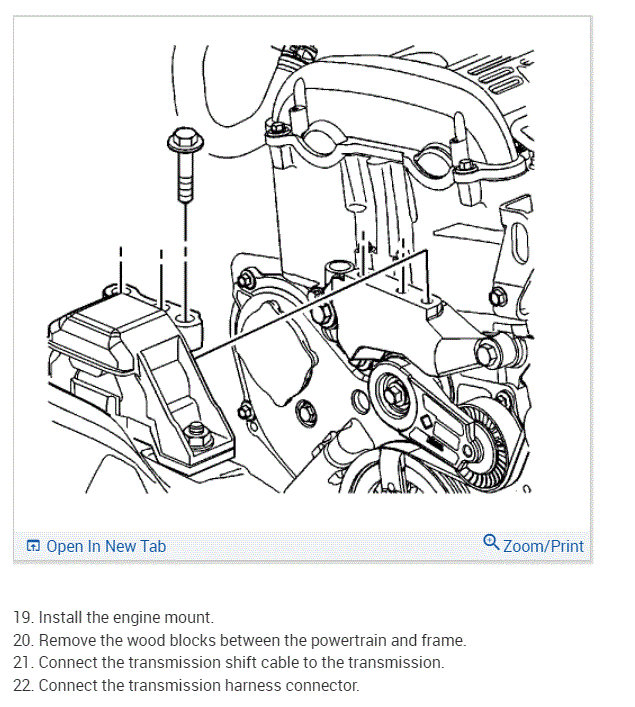 Open In New Tab

Zoom/Print

19. Install the engine mount.
20. Remove the wood blocks between the powertrain and frame.
21. Connect the transmission shift cable to the transmission.
22. Connect the transmission harness connector.