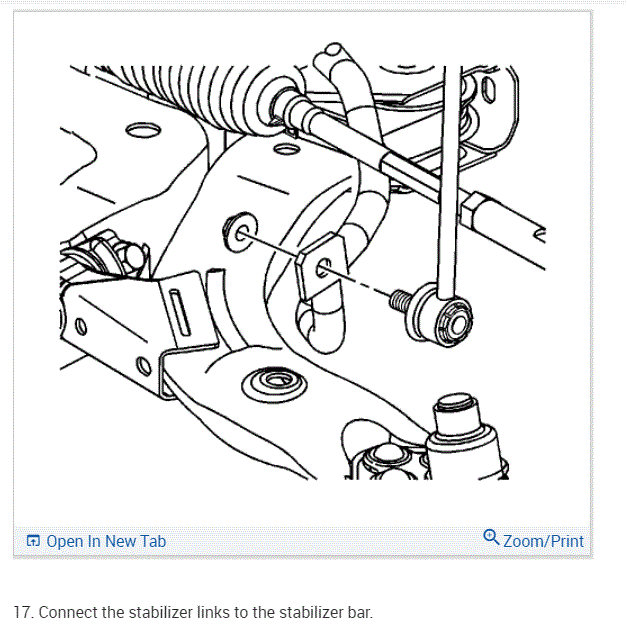 Open In New Tab

Zoom/Print

17. Connect the stabilizer links to the stabilizer bar.