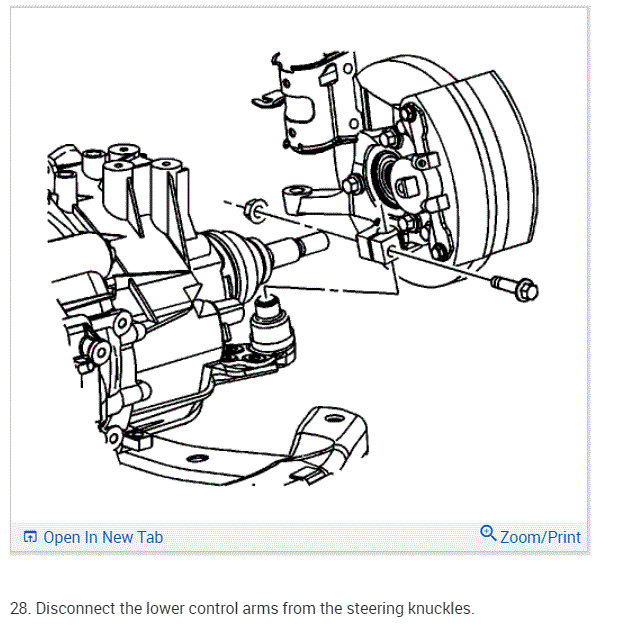 Open In New Tab

Zoom/Print

28. Disconnect the lower control arms from the steering knuckles.