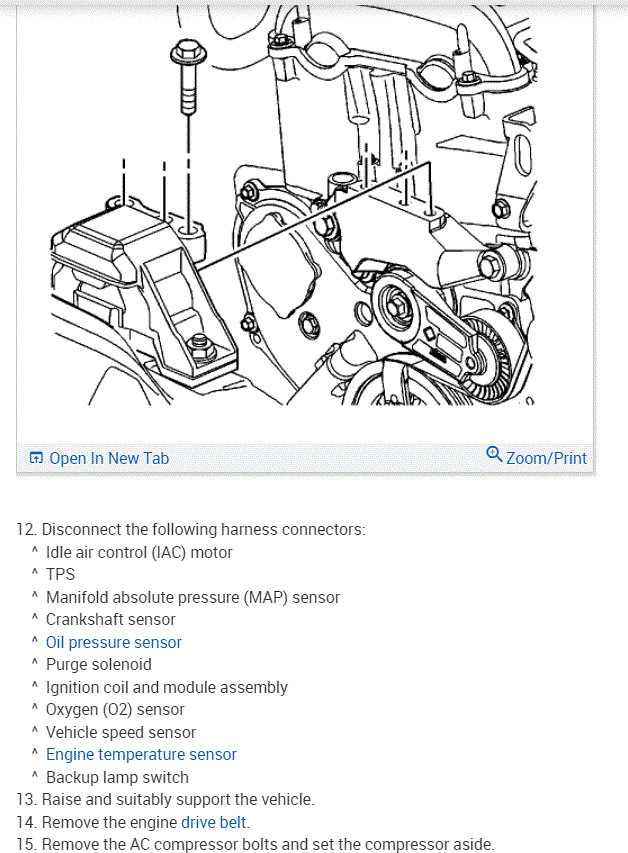 Open In New Tab
Zoom/Print

12. Disconnect the following harness connectors:
^ Idle air control (IAC) motor
^ TPS
^ Manifold absolute pressure (MAP) sensor
^ Crankshaft sensor
^ Oil pressure sensor
^ Purge solenoid
^ Ignition coil and module assembly
^ Oxygen (O2) sensor
^ Vehicle speed sensor
^ Engine temperature sensor
^ Backup lamp switch
13. Raise and suitably support the vehicle.
14. Remove the engine drive belt.
15. Remove the AC compressor bolts and set the compressor aside.