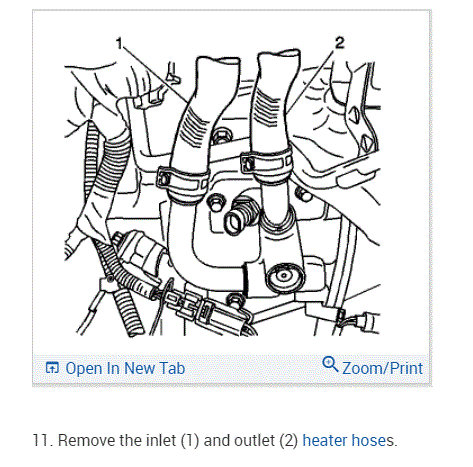 1

2

Open In New Tab

Zoom/Print

11. Remove the inlet (1) and outlet (2) heater hoses.