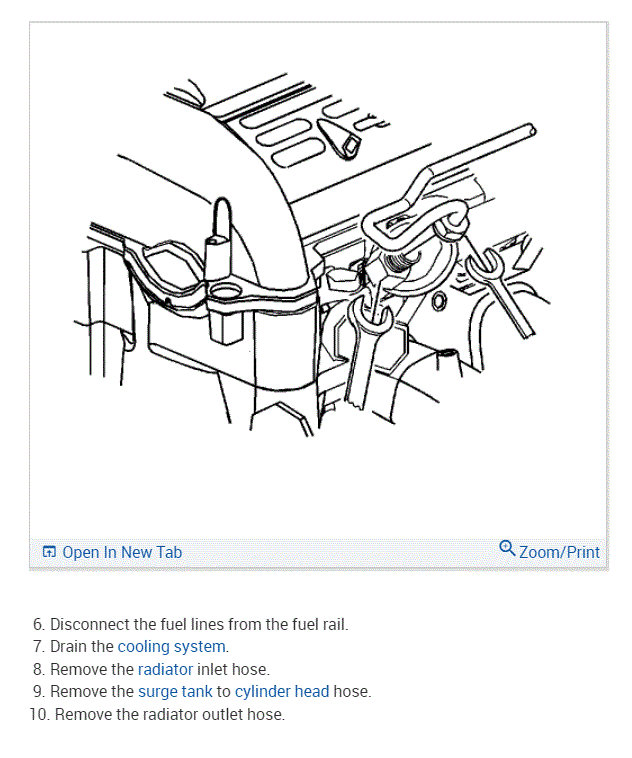 Open In New Tab

Zoom/Print

6. Disconnect the fuel lines from the fuel rail.
7. Drain the cooling system.
8. Remove the radiator inlet hose.
9. Remove the surge tank to cylinder head hose.
10. Remove the radiator outlet hose.