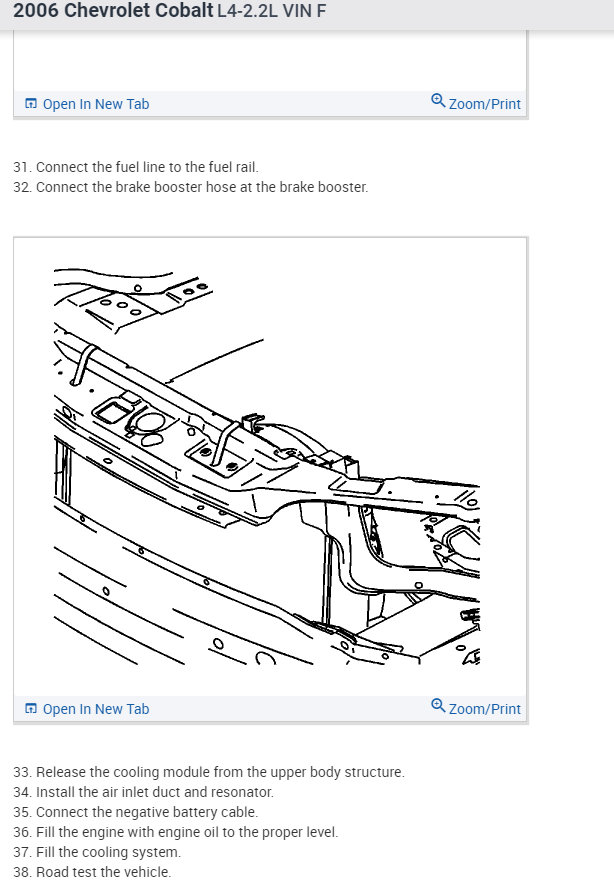 2006 Chevrolet Cobalt L4-2.2L VIN F

Open In New Tab
Zoom/Print

31. Connect the fuel line to the fuel rail.
32. Connect the brake booster hose at the brake booster.

Open In New Tab
Zoom/Print

33. Release the cooling module from the upper body structure.
34. Install the air inlet duct and resonator.
35. Connect the negative battery cable.
36. Fill the engine with engine oil to the proper level.
37. Fill the cooling system.
38. Road test the vehicle.