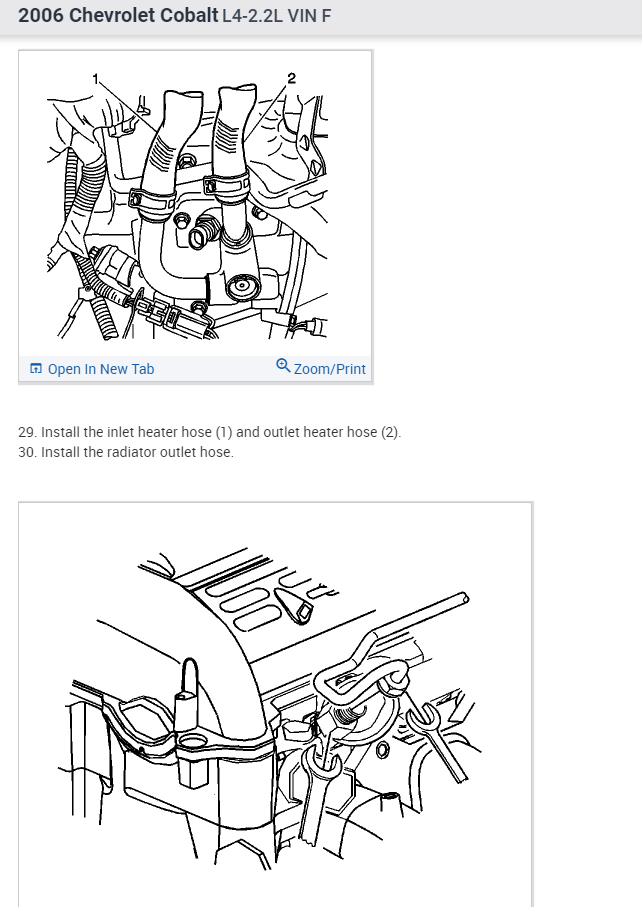 2006 Chevrolet Cobalt L4-2.2L VIN F

1
2

Open In New Tab
Zoom/Print

29. Install the inlet heater hose (1) and outlet heater hose (2).
30. Install the radiator outlet hose.