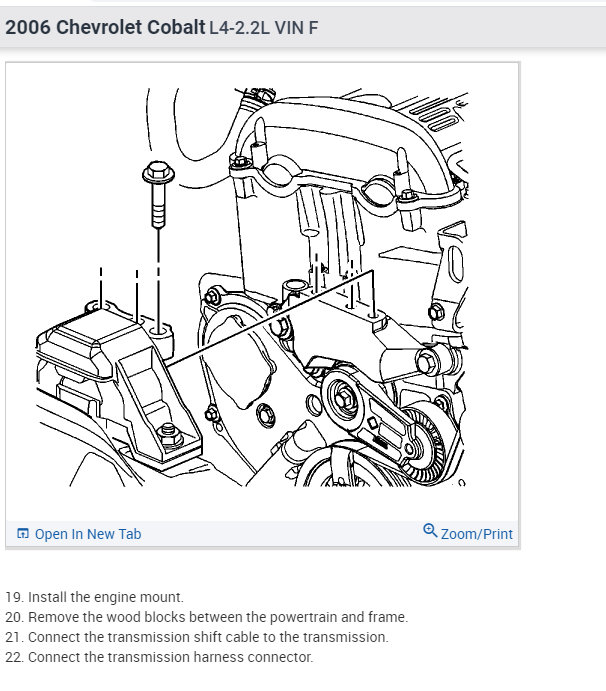 2006 Chevrolet Cobalt L4-2.2L VIN F

Open In New Tab

Zoom/Print

19. Install the engine mount.
20. Remove the wood blocks between the powertrain and frame.
21. Connect the transmission shift cable to the transmission.
22. Connect the transmission harness connector.