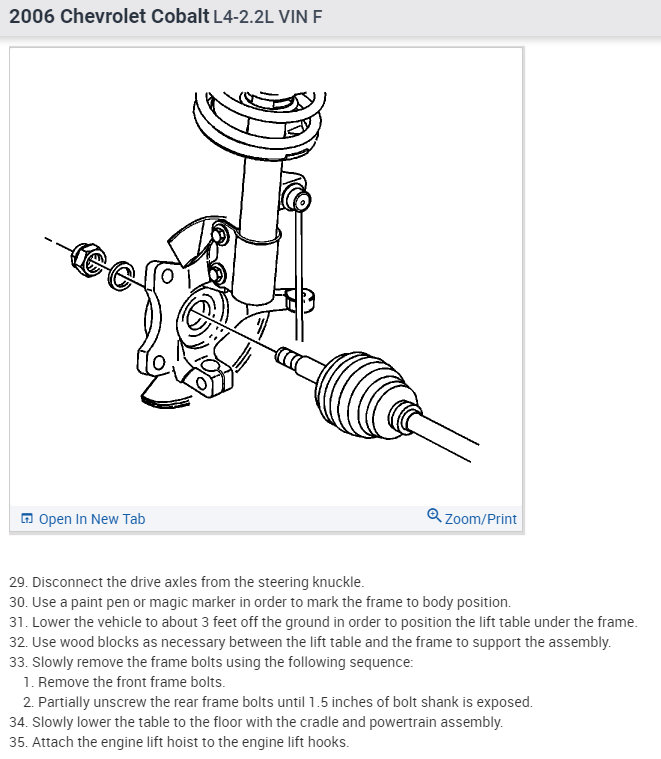 2006 Chevrolet Cobalt L4-2.2L VIN F

Open In New Tab

Zoom/Print

29. Disconnect the drive axles from the steering knuckle.
30. Use a paint pen or magic marker in order to mark the frame to body position.
31. Lower the vehicle to about 3 feet off the ground in order to position the lift table under the frame.
32. Use wood blocks as necessary between the lift table and the frame to support the assembly.
33. Slowly remove the frame bolts using the following sequence:
1. Remove the front frame bolts.
2. Partially unscrew the rear frame bolts until 1.5 inches of bolt shank is exposed.
34. Slowly lower the table to the floor with the cradle and powertrain assembly.
35. Attach the engine lift hoist to the engine lift hooks.