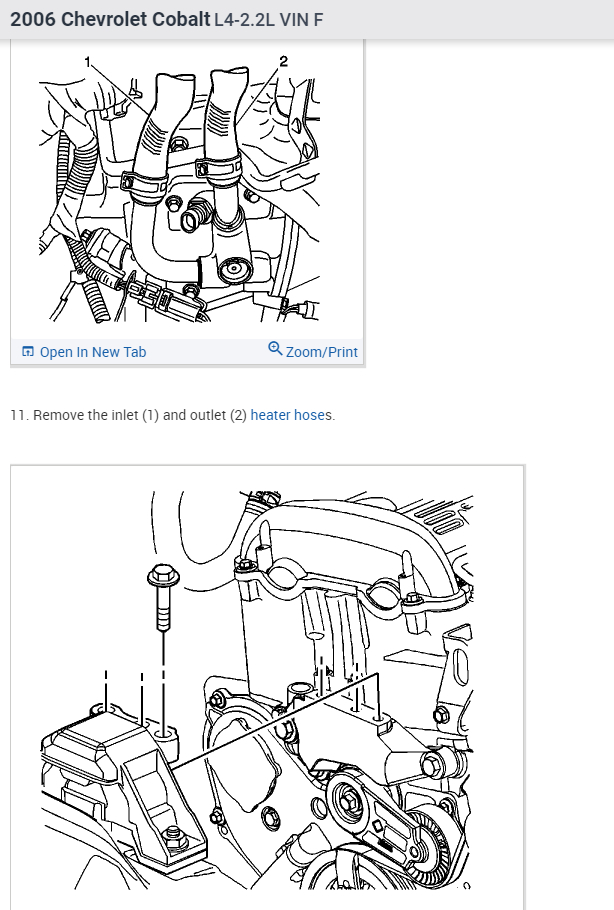 2006 Chevrolet Cobalt L4-2.2L VIN F

1
2

Open In New Tab
Zoom/Print

11. Remove the inlet (1) and outlet (2) heater hoses.