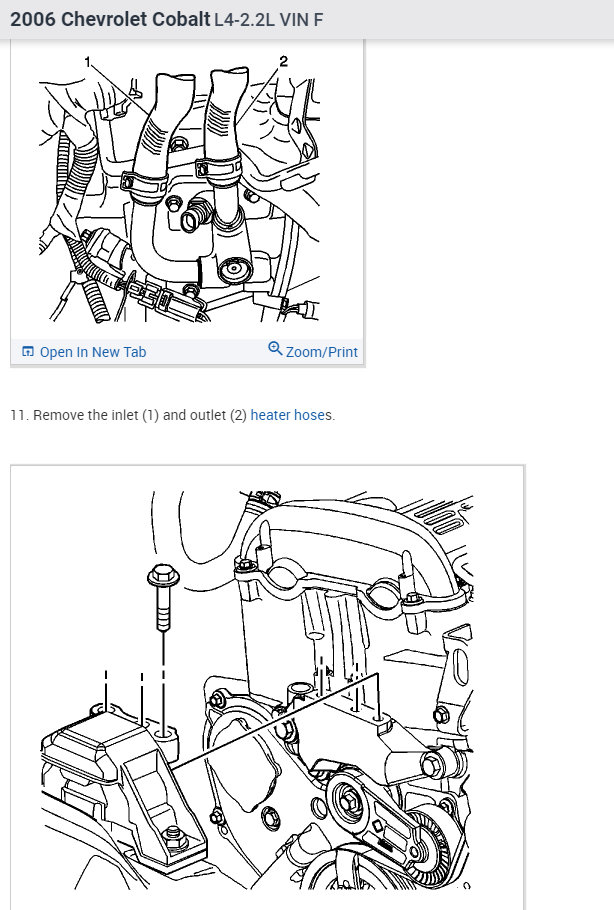 2006 Chevrolet Cobalt L4-2.2L VIN F

1
2

Open In New Tab
Zoom/Print

11. Remove the inlet (1) and outlet (2) heater hoses.