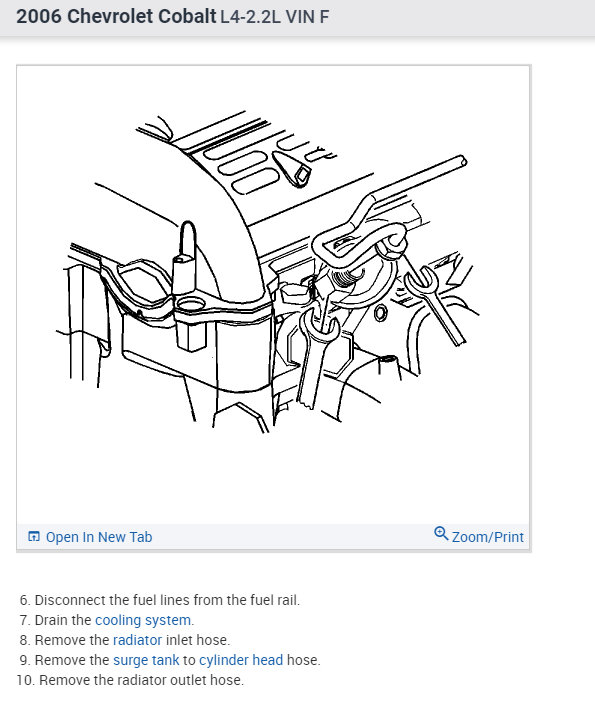 2006 Chevrolet Cobalt L4-2.2L VIN F

Open In New Tab
Zoom/Print

6. Disconnect the fuel lines from the fuel rail.
7. Drain the cooling system.
8. Remove the radiator inlet hose.
9. Remove the surge tank to cylinder head hose.
10. Remove the radiator outlet hose.