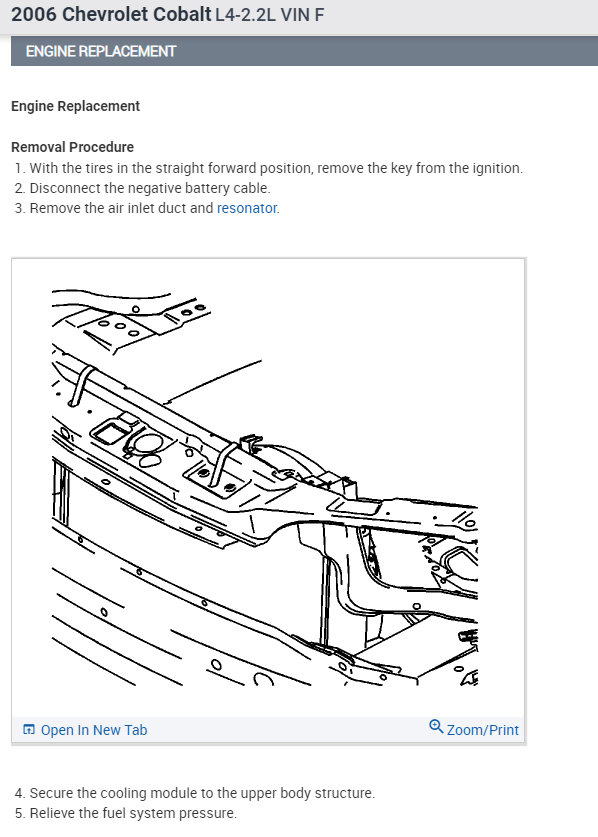 2006 Chevrolet Cobalt L4-2.2L VIN F

ENGINE REPLACEMENT

Engine Replacement

Removal Procedure
1. With the tires in the straight forward position, remove the key from the ignition.
2. Disconnect the negative battery cable.
3. Remove the air inlet duct and resonator.

Open In New Tab
Zoom/Print

4. Secure the cooling module to the upper body structure.
5. Relieve the fuel system pressure.