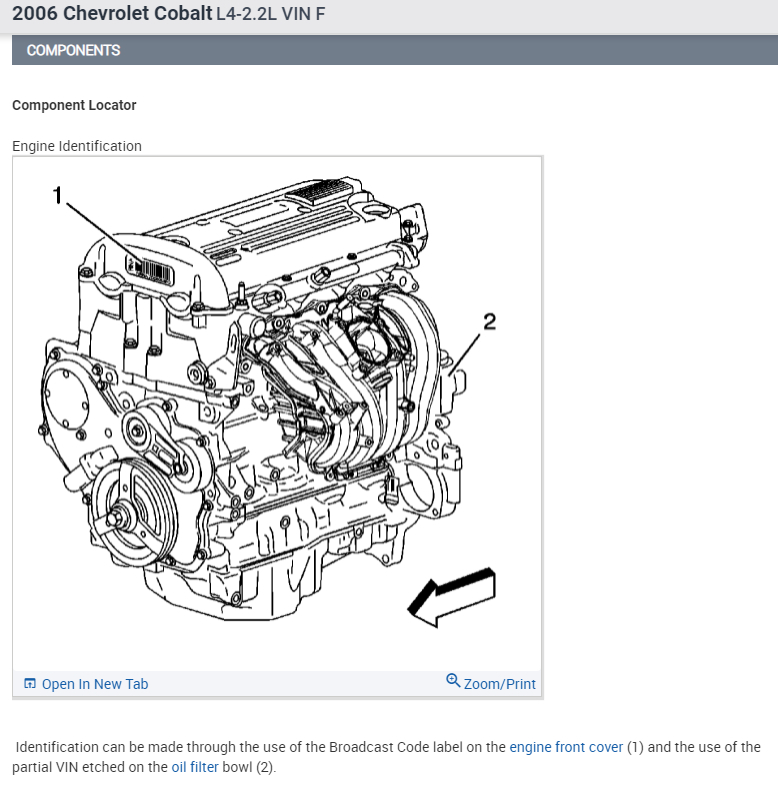 2006 Chevrolet Cobalt L4-2.2L VIN F

COMPONENTS

Component Locator

Engine Identification

1

2

Open In New Tab

Zoom/Print

Identification can be made through the use of the Broadcast Code label on the engine front cover (1) and the use of the partial VIN etched on the oil filter bowl (2).