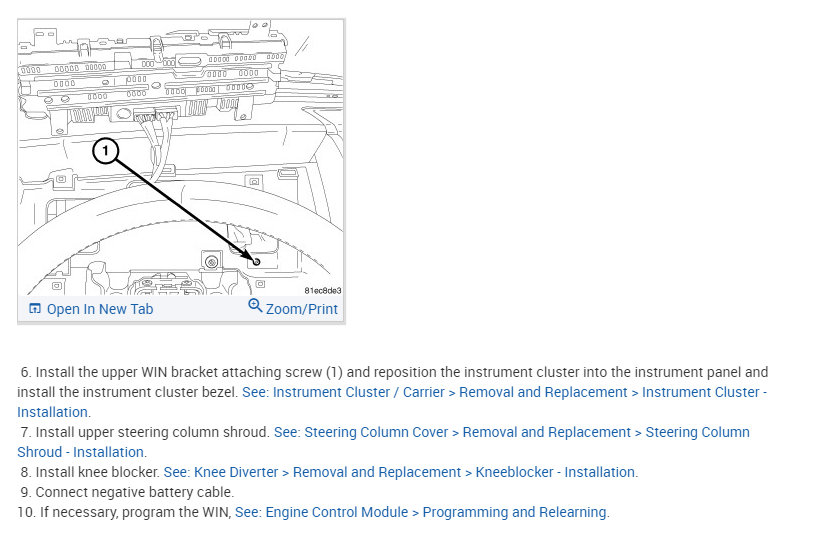 1

81ec8de3

Open In New Tab   Zoom/Print

6. Install the upper WIN bracket attaching screw (1) and reposition the instrument cluster into the instrument panel and install the instrument cluster bezel. See: Instrument Cluster / Carrier > Removal and Replacement > Instrument Cluster - Installation.
7. Install upper steering column shroud. See: Steering Column Cover > Removal and Replacement > Steering Column Shroud - Installation.
8. Install knee blocker. See: Knee Diverter > Removal and Replacement > Kneeblocker - Installation.
9. Connect negative battery cable.
10. If necessary, program the WIN, See: Engine Control Module > Programming and Relearning.