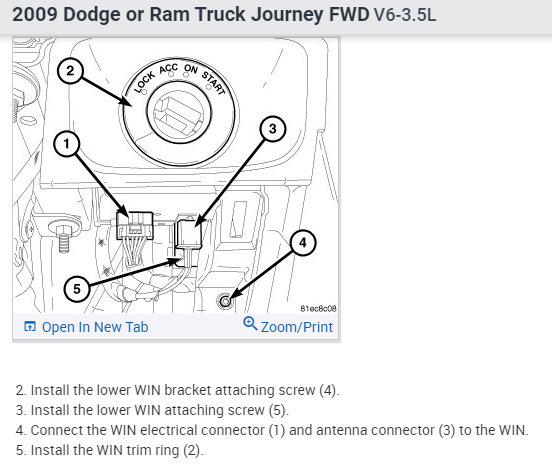 2009 Dodge or Ram Truck Journey FWD V6-3.5L

2

LOCK ACC ON START

3

1

4

5

81ec8c08

Open In New Tab

Zoom/Print

2. Install the lower WIN bracket attaching screw (4).
3. Install the lower WIN attaching screw (5).
4. Connect the WIN electrical connector (1) and antenna connector (3) to the WIN.
5. Install the WIN trim ring (2).