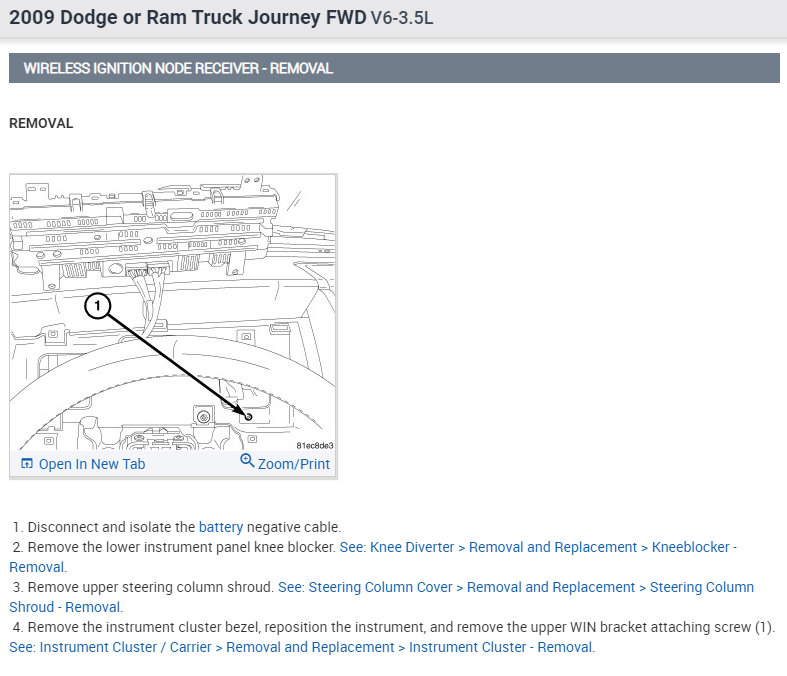 2009 Dodge or Ram Truck Journey FWD V6-3.5L

WIRELESS IGNITION NODE RECEIVER - REMOVAL

REMOVAL

1

81ec8de3

Open In New Tab Zoom/Print

1. Disconnect and isolate the battery negative cable.
2. Remove the lower instrument panel knee blocker. See: Knee Diverter > Removal and Replacement > Kneeblocker - Removal.
3. Remove upper steering column shroud. See: Steering Column Cover > Removal and Replacement > Steering Column Shroud - Removal.
4. Remove the instrument cluster bezel, reposition the instrument, and remove the upper WIN bracket attaching screw (1). See: Instrument Cluster / Carrier > Removal and Replacement > Instrument Cluster - Removal.