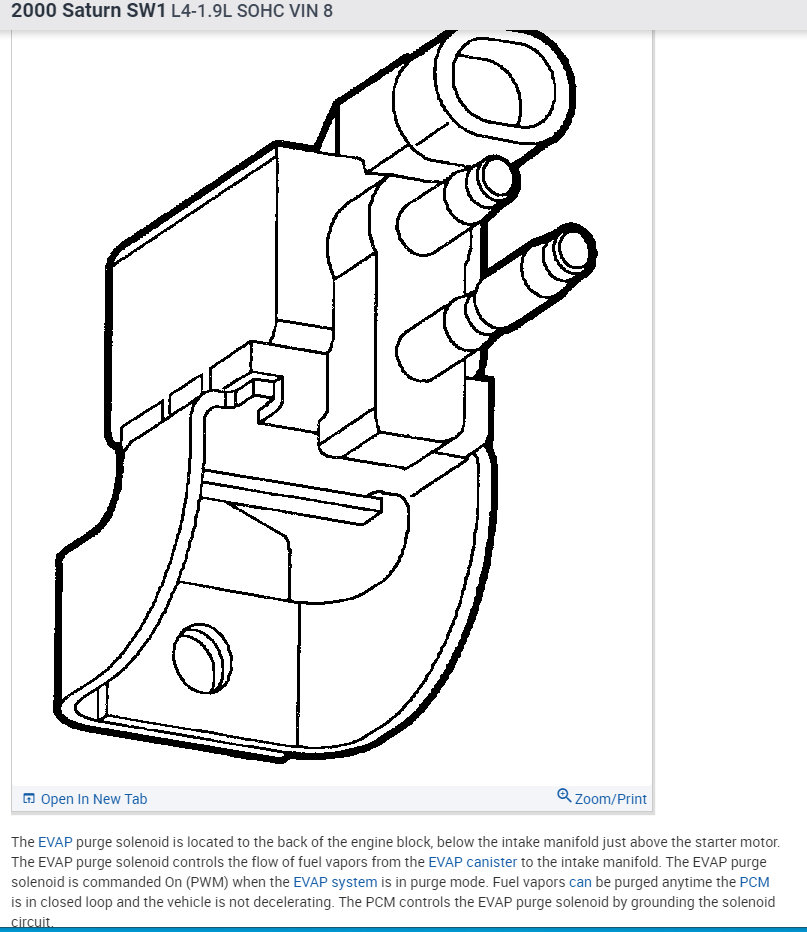 2000 Saturn SW1 L4-1.9L SOHC VIN 8

Open In New Tab

Zoom/Print

The EVAP purge solenoid is located to the back of the engine block, below the intake manifold just above the starter motor. The EVAP purge solenoid controls the flow of fuel vapors from the EVAP canister to the intake manifold. The EVAP purge solenoid is commanded On (PWM) when the EVAP system is in purge mode. Fuel vapors can be purged anytime the PCM is in closed loop and the vehicle is not decelerating. The PCM controls the EVAP purge solenoid by grounding the solenoid circuit.