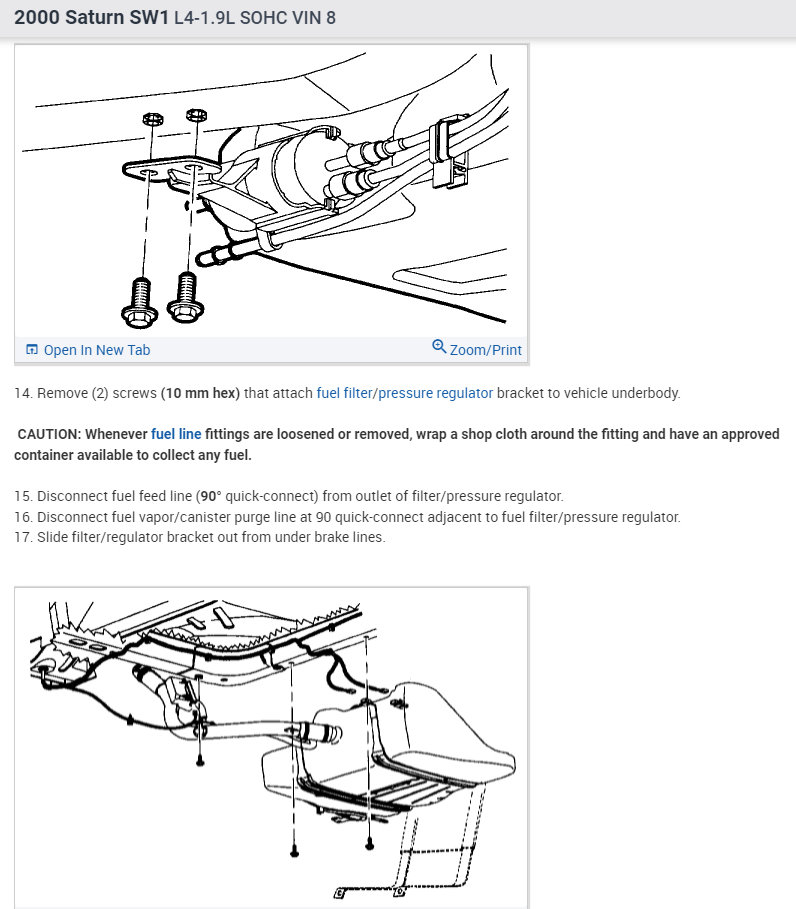 2000 Saturn SW1 L4-1.9L SOHC VIN 8

Open In New Tab

Zoom/Print

14. Remove (2) screws (10 mm hex) that attach fuel filter/pressure regulator bracket to vehicle underbody.

CAUTION: Whenever fuel line fittings are loosened or removed, wrap a shop cloth around the fitting and have an approved container available to collect any fuel.

15. Disconnect fuel feed line (90° quick-connect) from outlet of filter/pressure regulator.
16. Disconnect fuel vapor/canister purge line at 90 quick-connect adjacent to fuel filter/pressure regulator.
17. Slide filter/regulator bracket out from under brake lines.