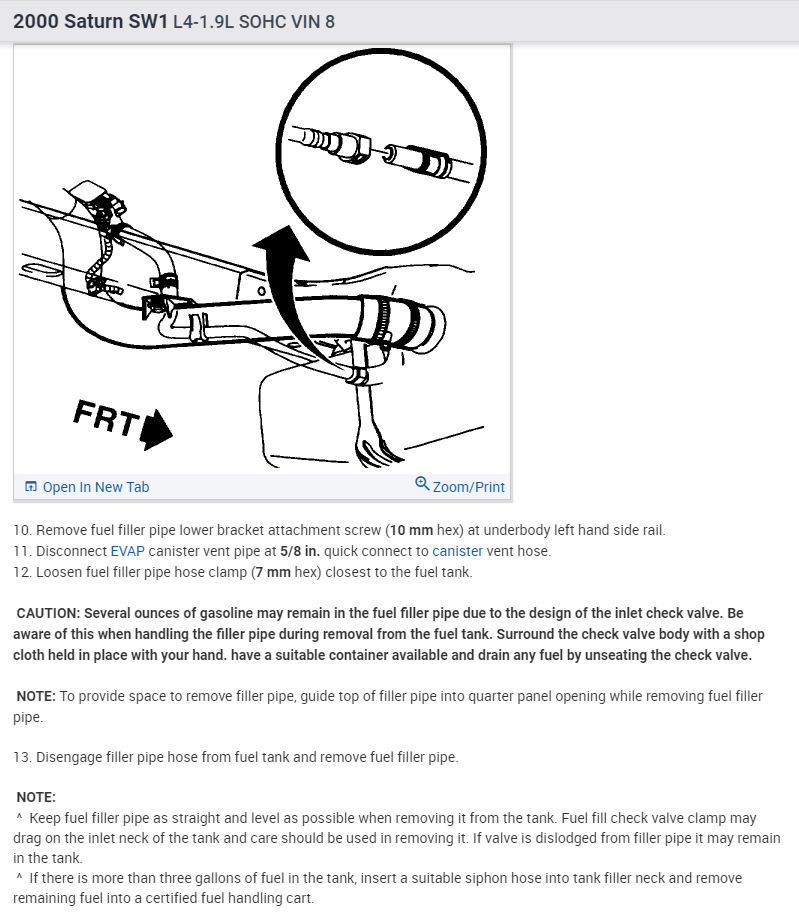 2000 Saturn SW1 L4-1.9L SOHC VIN 8

FRT

Open In New Tab

Zoom/Print

10. Remove fuel filler pipe lower bracket attachment screw (10 mm hex) at underbody left hand side rail.
11. Disconnect EVAP canister vent pipe at 5/8 in. quick connect to canister vent hose.
12. Loosen fuel filler pipe hose clamp (7 mm hex) closest to the fuel tank.

CAUTION: Several ounces of gasoline may remain in the fuel filler pipe due to the design of the inlet check valve. Be aware of this when handling the filler pipe during removal from the fuel tank. Surround the check valve body with a shop cloth held in place with your hand. have a suitable container available and drain any fuel by unseating the check valve.

NOTE: To provide space to remove filler pipe, guide top of filler pipe into quarter panel opening while removing fuel filler pipe.

13. Disengage filler pipe hose from fuel tank and remove fuel filler pipe.

NOTE:
^ Keep fuel filler pipe as straight and level as possible when removing it from the tank. Fuel fill check valve clamp may drag on the inlet neck of the tank and care should be used in removing it. If valve is dislodged from filler pipe it may remain in the tank.
^ If there is more than three gallons of fuel in the tank, insert a suitable siphon hose into tank filler neck and remove remaining fuel into a certified fuel handling cart.