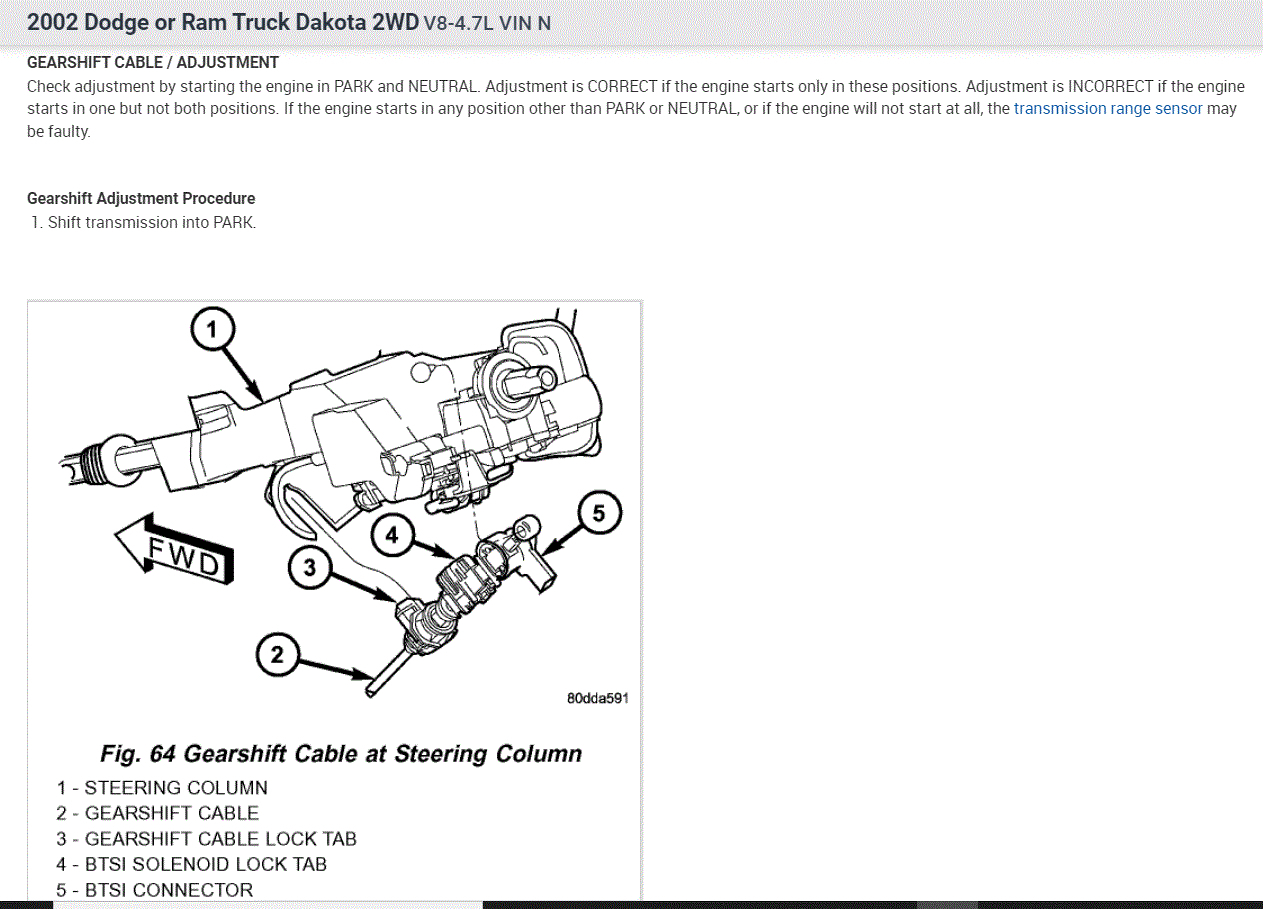 2002 Dodge or Ram Truck Dakota 2WD V8-4.7L VIN N

GEARSHIFT CABLE / ADJUSTMENT
Check adjustment by starting the engine in PARK and NEUTRAL. Adjustment is CORRECT if the engine starts only in these positions. Adjustment is INCORRECT if the engine starts in one but not both positions. If the engine starts in any position other than PARK or NEUTRAL, or if the engine will not start at all, the transmission range sensor may be faulty.

Gearshift Adjustment Procedure
1. Shift transmission into PARK.

1
FWD
4
5
3
2
80dda591

Fig. 64 Gearshift Cable at Steering Column
1 - STEERING COLUMN
2 - GEARSHIFT CABLE
3 - GEARSHIFT CABLE LOCK TAB
4 - BTSI SOLENOID LOCK TAB
5 - BTSI CONNECTOR