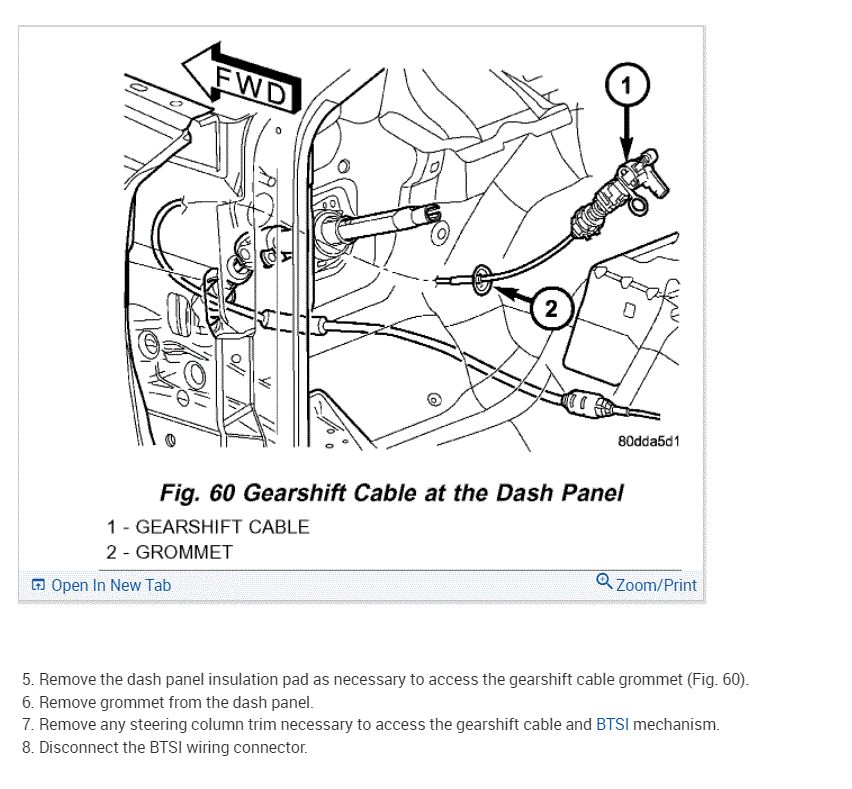 FWD

1

2

80dda5d1

Fig. 60 Gearshift Cable at the Dash Panel

1 - GEARSHIFT CABLE
2 - GROMMET

Open In New Tab

Zoom/Print

5. Remove the dash panel insulation pad as necessary to access the gearshift cable grommet (Fig. 60).
6. Remove grommet from the dash panel.
7. Remove any steering column trim necessary to access the gearshift cable and BTSI mechanism.
8. Disconnect the BTSI wiring connector.