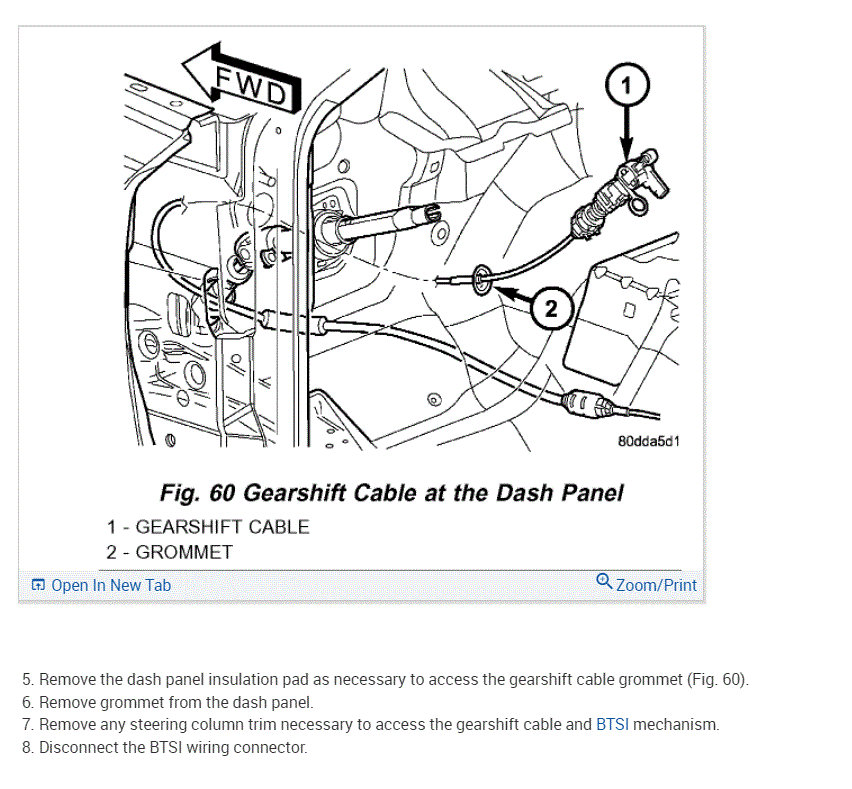 FWD

1

2

80dda5d1

Fig. 60 Gearshift Cable at the Dash Panel

1 - GEARSHIFT CABLE
2 - GROMMET

Open In New Tab

Zoom/Print

5. Remove the dash panel insulation pad as necessary to access the gearshift cable grommet (Fig. 60).
6. Remove grommet from the dash panel.
7. Remove any steering column trim necessary to access the gearshift cable and BTSI mechanism.
8. Disconnect the BTSI wiring connector.