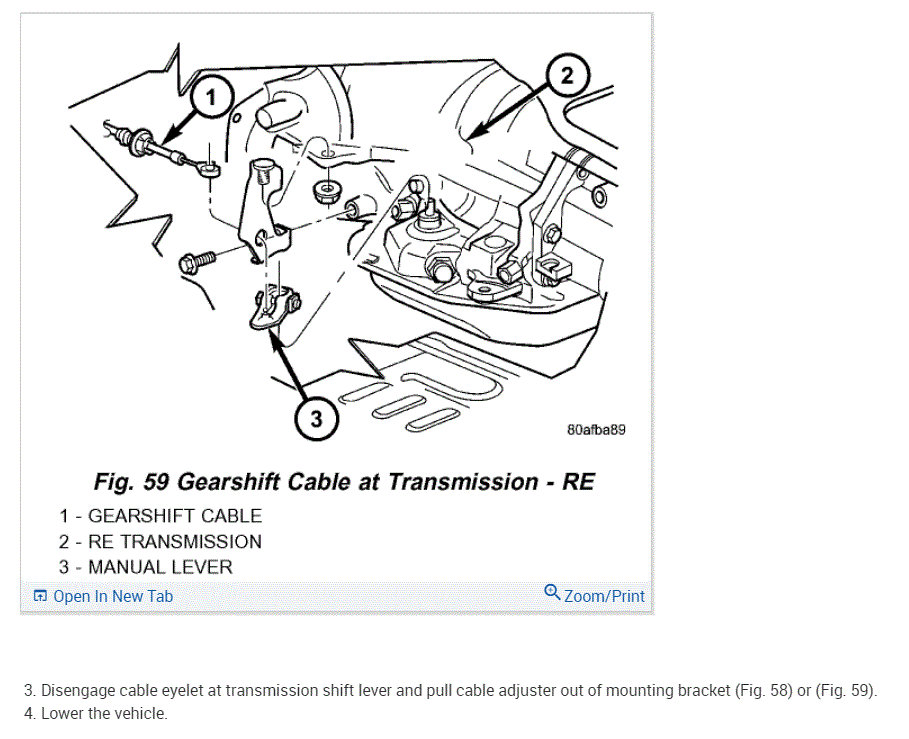 1

2

3

80afba89

Fig. 59 Gearshift Cable at Transmission - RE

1 - GEARSHIFT CABLE
2 - RE TRANSMISSION
3 - MANUAL LEVER

Open In New Tab

Zoom/Print

3. Disengage cable eyelet at transmission shift lever and pull cable adjuster out of mounting bracket (Fig. 58) or (Fig. 59).
4. Lower the vehicle.