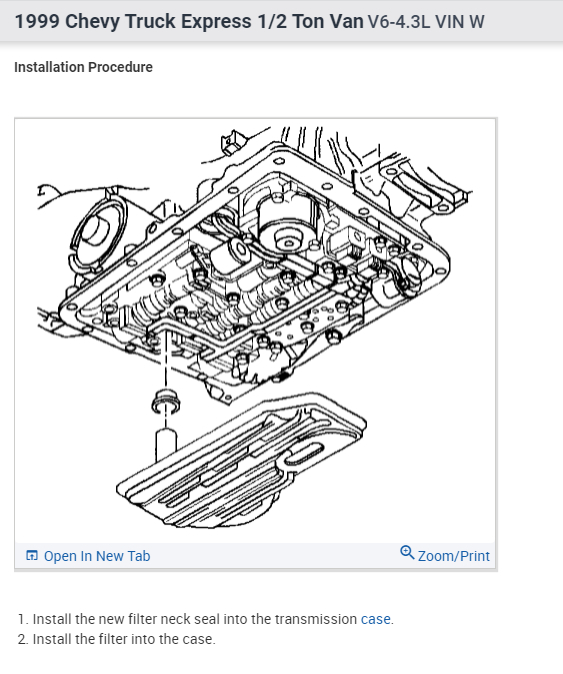 1999 Chevy Truck Express 1/2 Ton Van V6-4.3L VIN W

Installation Procedure

Open In New Tab

Zoom/Print

1. Install the new filter neck seal into the transmission case.
2. Install the filter into the case.