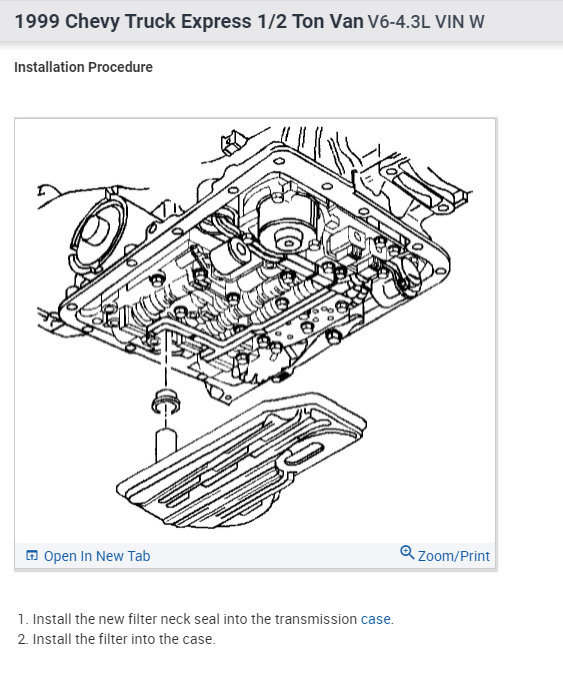 1999 Chevy Truck Express 1/2 Ton Van V6-4.3L VIN W

Installation Procedure

Open In New Tab

Zoom/Print

1. Install the new filter neck seal into the transmission case.
2. Install the filter into the case.